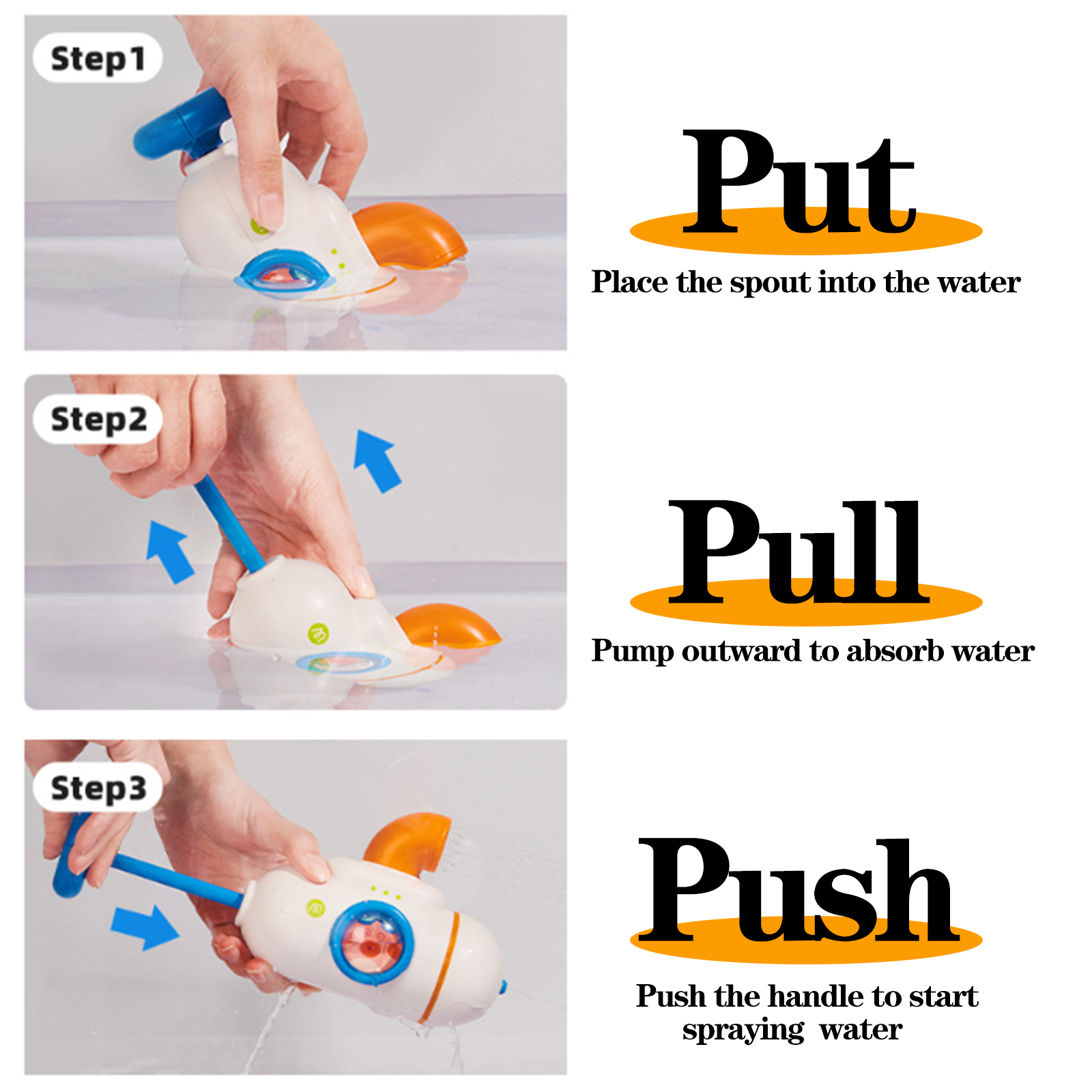 Step1

Put

Place the spout into the water

Step2

Pull

Pump outward to absorb water

Step3

Push

Push the handle to start spraying water