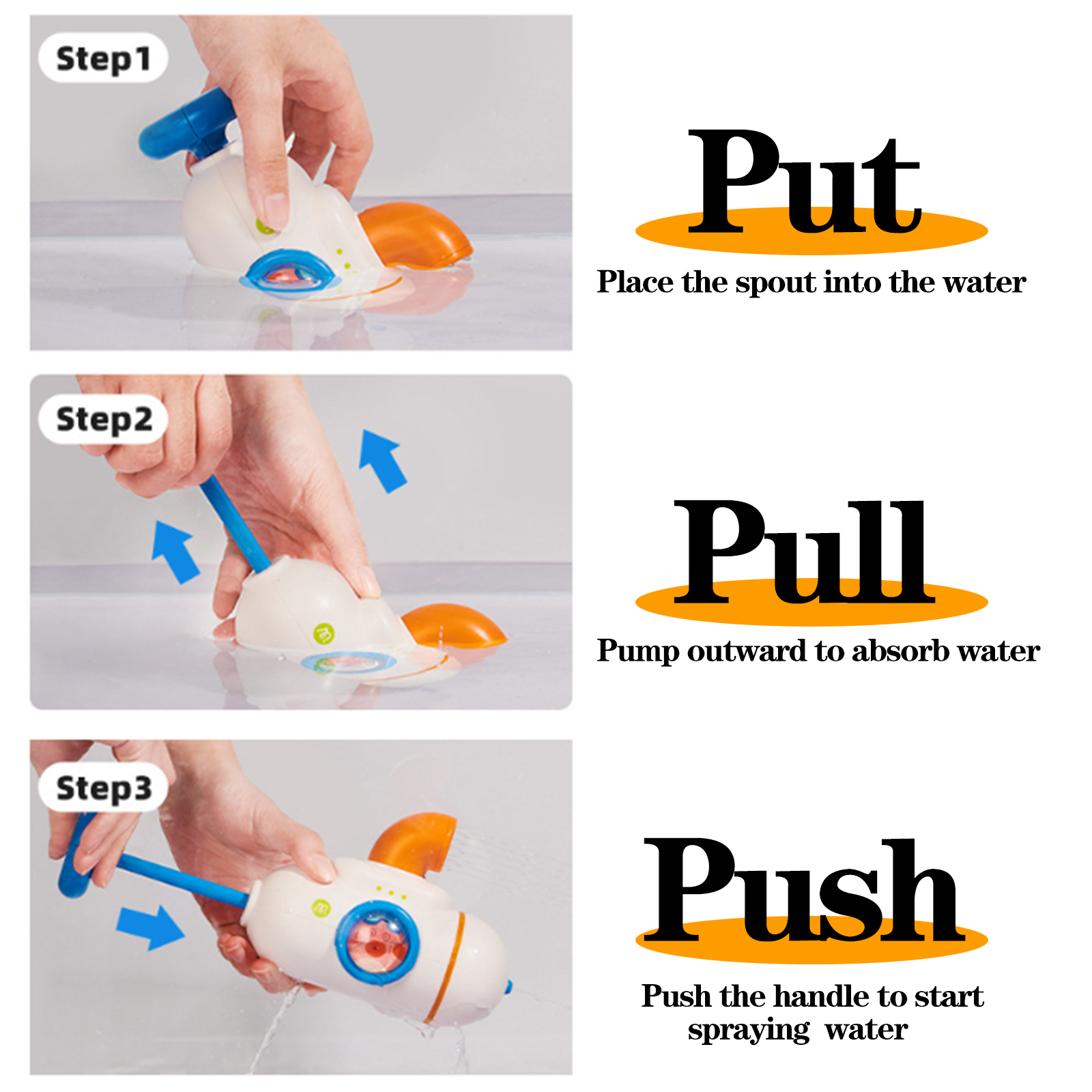 Step1

Put

Place the spout into the water

Step2

Pull

Pump outward to absorb water

Step3

Push

Push the handle to start spraying water