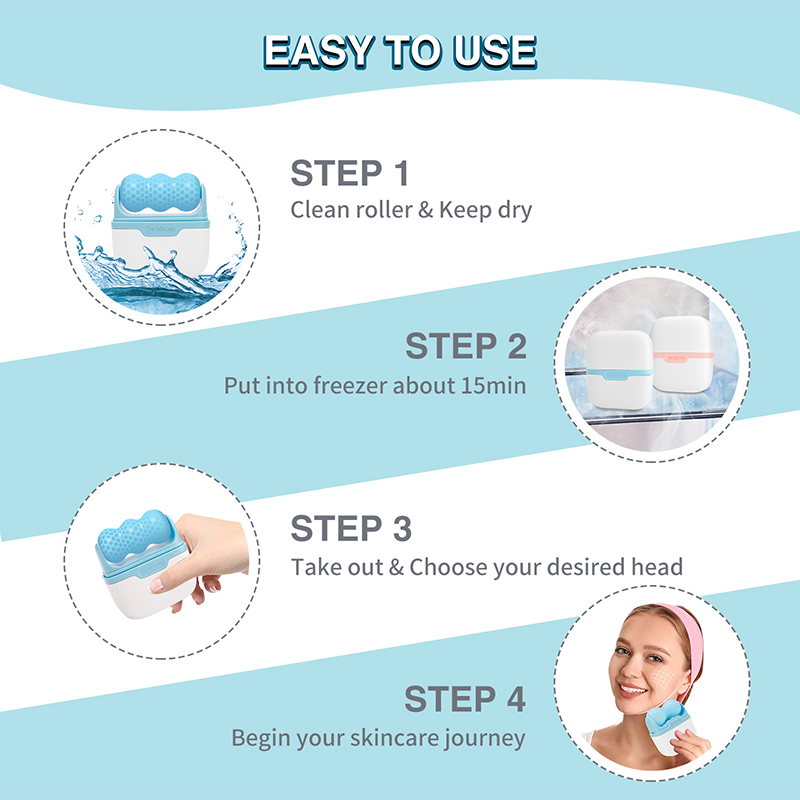 EASY TO USE

STEP 1
Clean roller & Keep dry

STEP 2
Put into freezer about 15min

STEP 3
Take out & Choose your desired head

STEP 4
Begin your skincare journey