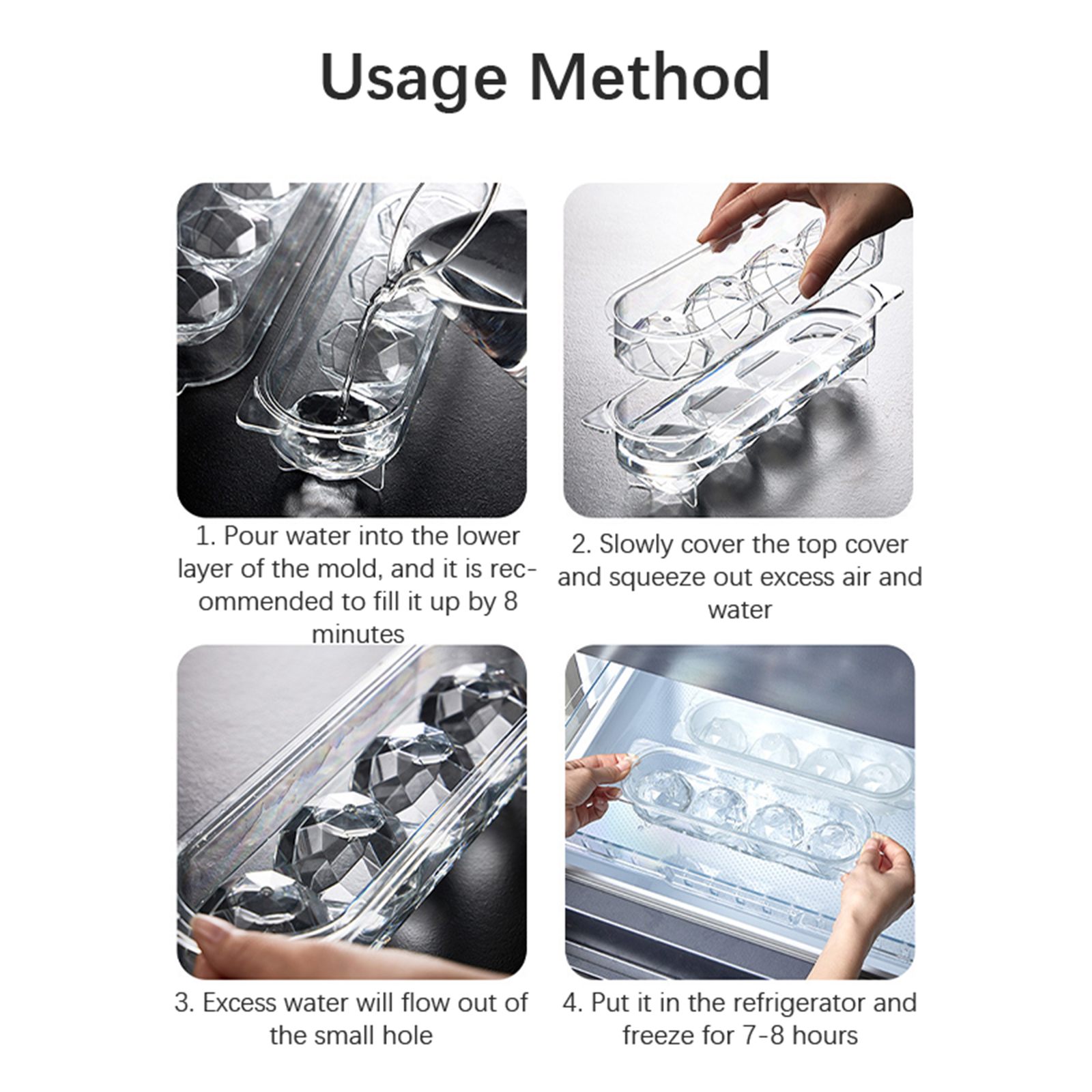 Usage Method

1. Pour water into the lower layer of the mold, and it is recommended to fill it up by 8 minutes

2. Slowly cover the top cover and squeeze out excess air and water

3. Excess water will flow out of the small hole

4. Put it in the refrigerator and freeze for 7-8 hours