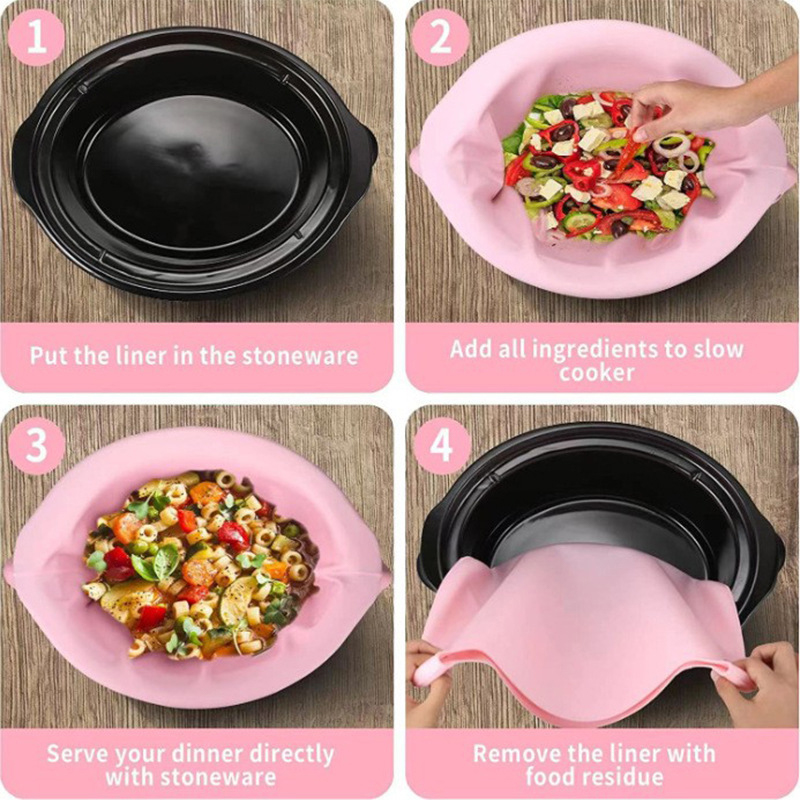 1

Put the liner in the stoneware

2

Add all ingredients to slow cooker

3

Serve your dinner directly with stoneware

4

Remove the liner with food residue