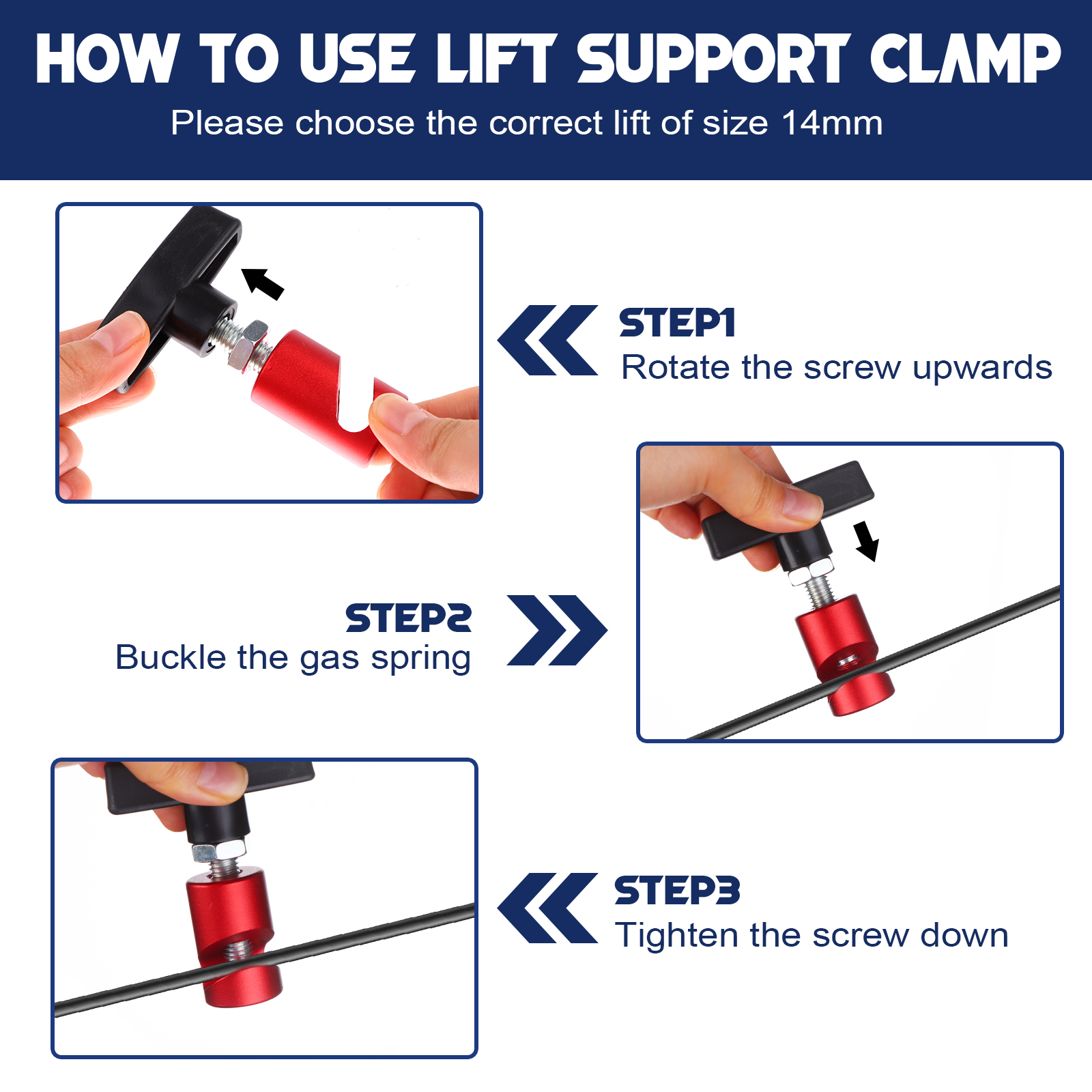 HOW TO USE LIFT SUPPORT CLAMP
Please choose the correct lift of size 14mm

STEP1
Rotate the screw upwards

STEP2
Buckle the gas spring

STEP3
Tighten the screw down