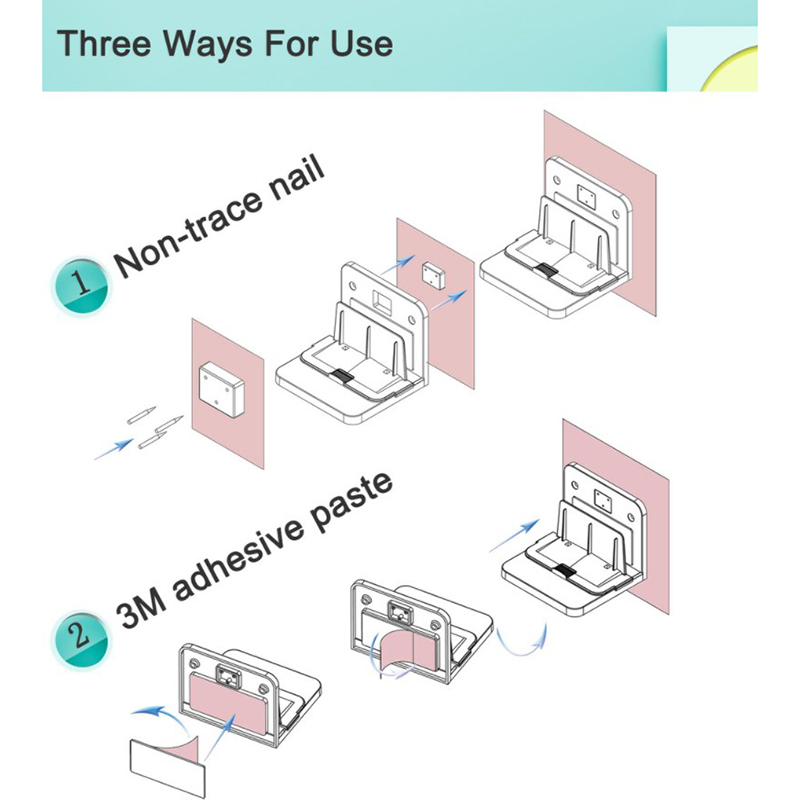 Three Ways For Use

1 Non-trace nail

2 3M adhesive paste