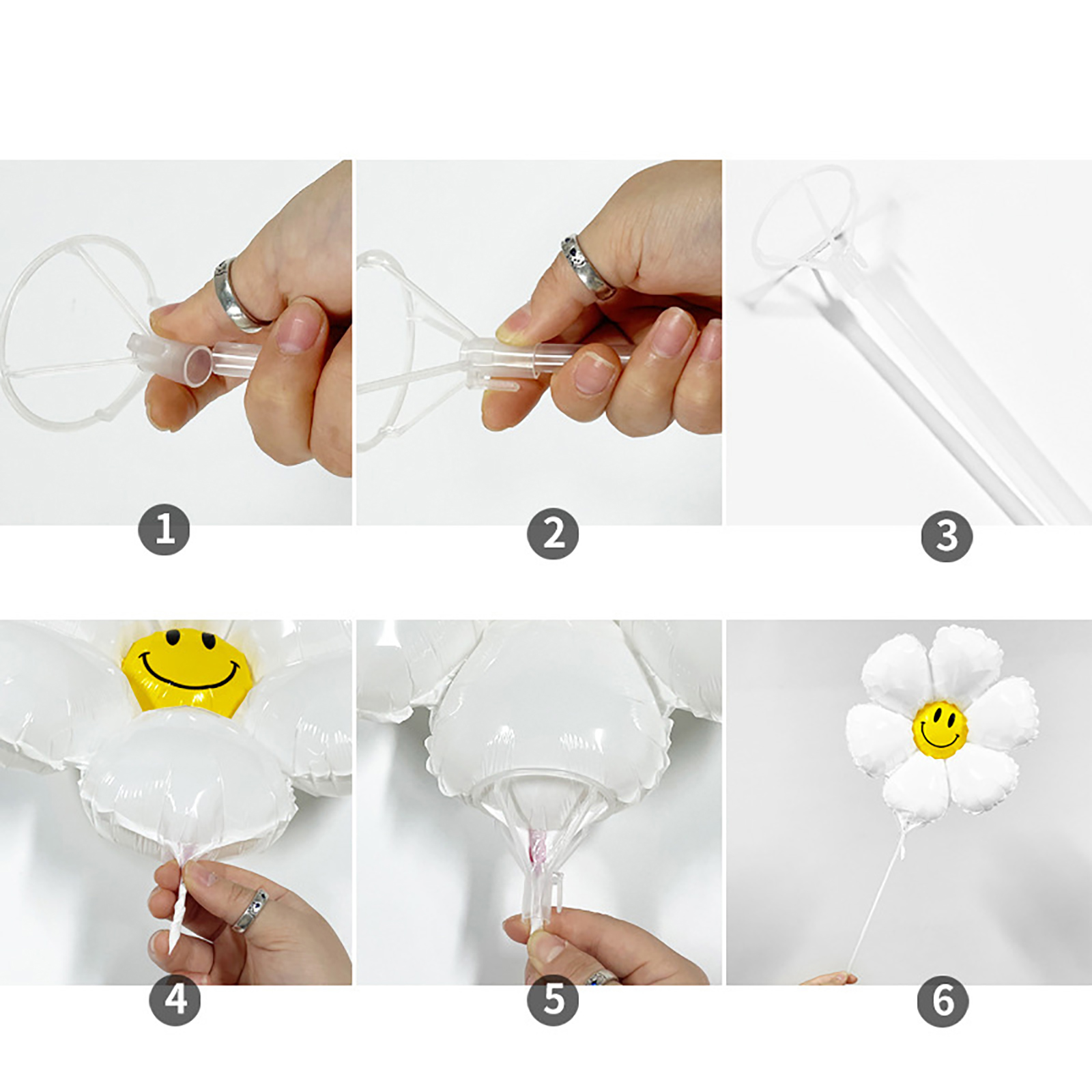 1

2

3

4

5

6