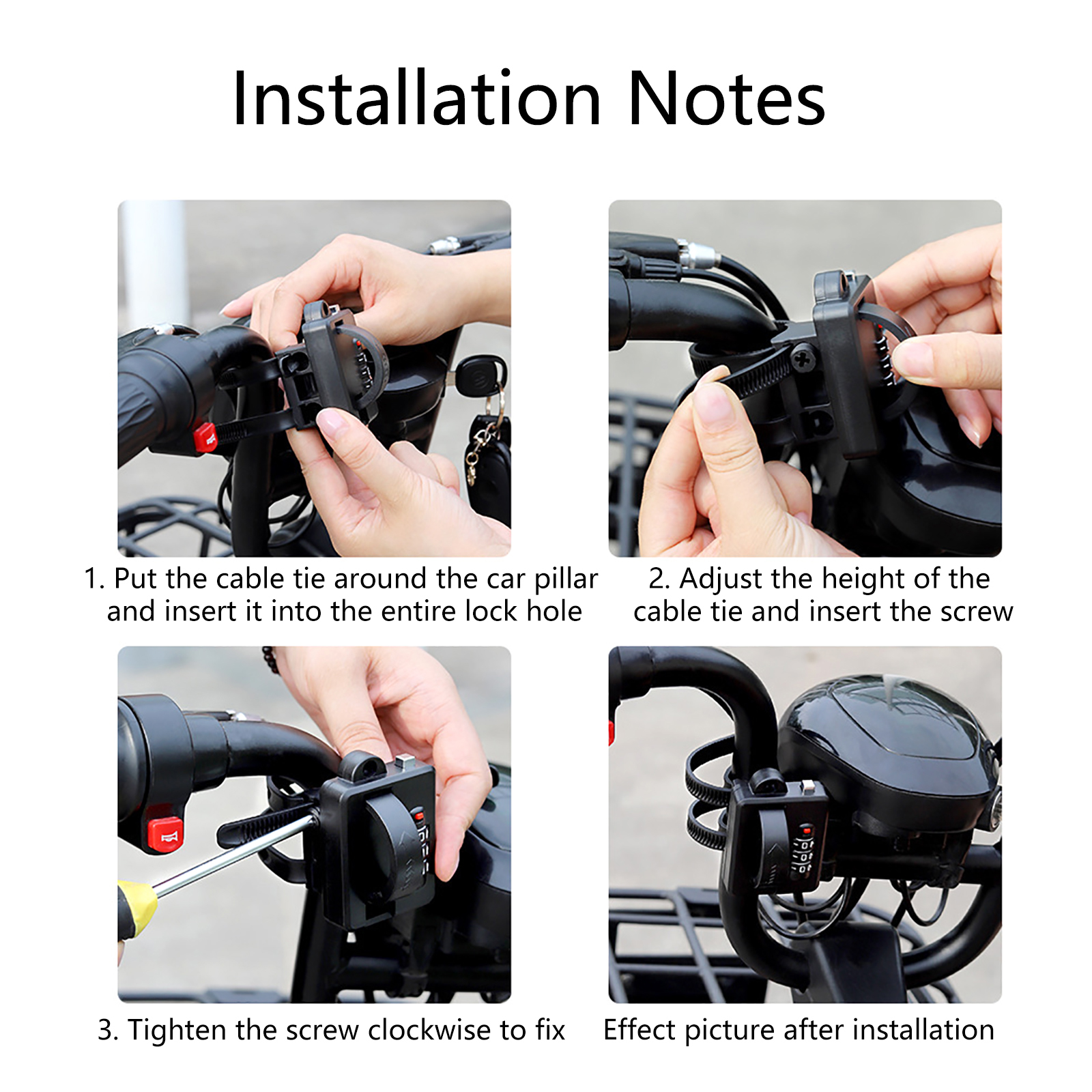 Installation Notes

1. Put the cable tie around the car pillar and insert it into the entire lock hole

2. Adjust the height of the cable tie and insert the screw

3. Tighten the screw clockwise to fix

Effect picture after installation