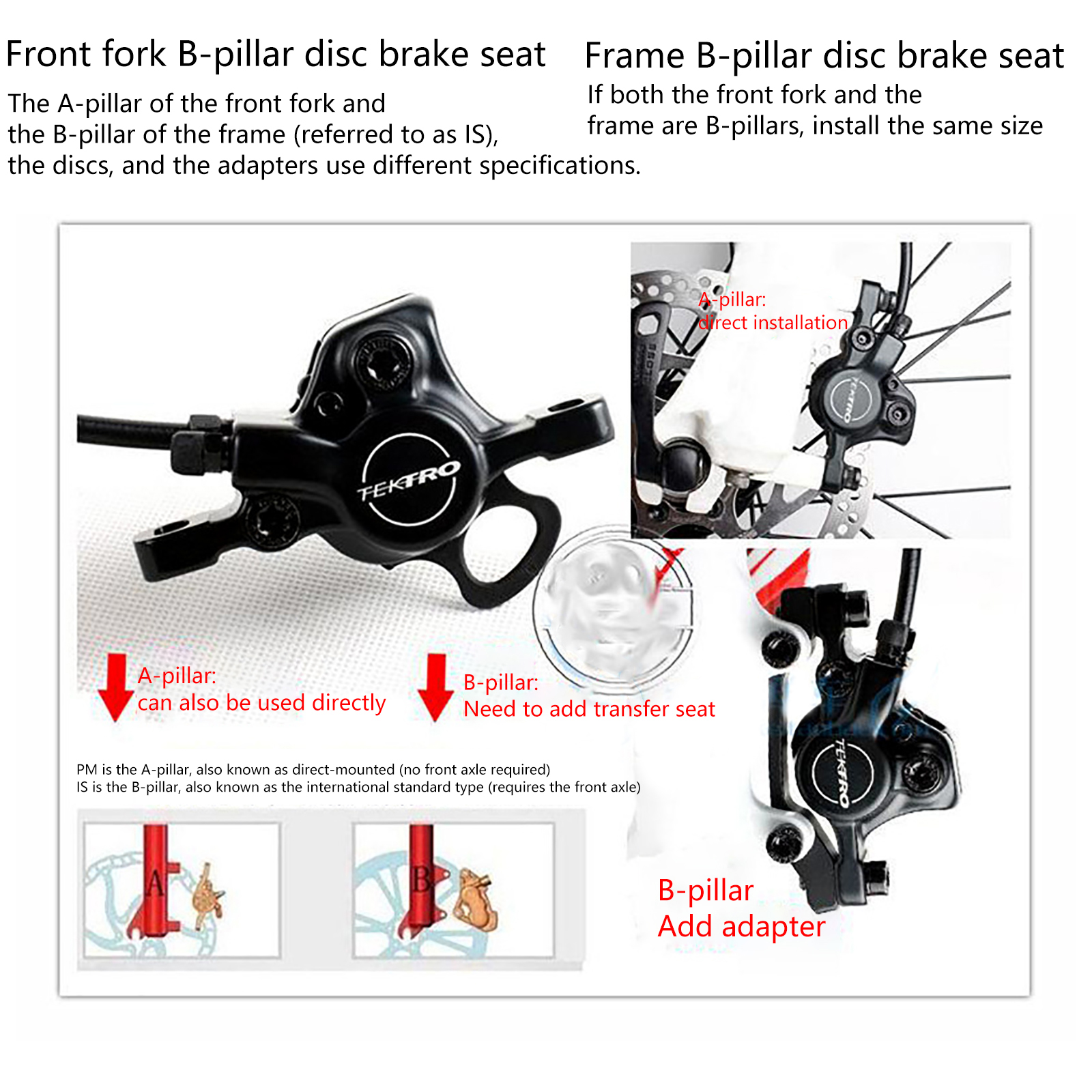 Front fork B-pillar disc brake seat

The A-pillar of the front fork and the B-pillar of the frame (referred to as IS), the discs, and the adapters use different specifications.

Frame B-pillar disc brake seat

If both the front fork and the frame are B-pillars, install the same size

TEKTRO

A-pillar:
direct installation

TEKTRO

A-pillar:
can also be used directly

B-pillar:
Need to add transfer seat

PM is the A-pillar, also known as direct-mounted (no front axle required)
IS is the B-pillar, also known as the international standard type (requires the front axle)

A

B

TEKTRO

B-pillar
Add adapter