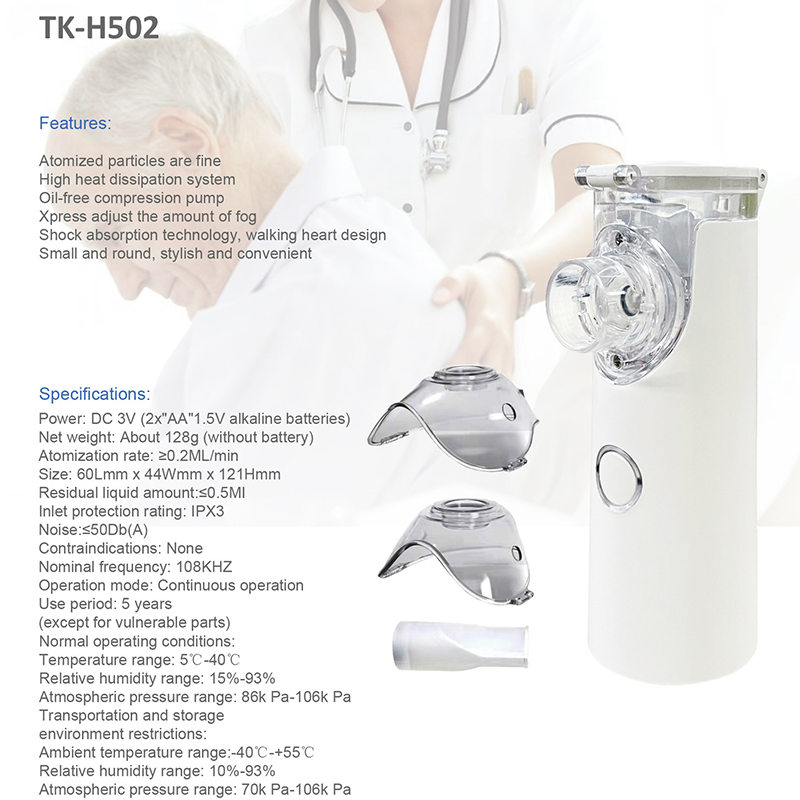 TK-H502

Features:

Atomized particles are fine
High heat dissipation system
Oil-free compression pump
Xpress adjust the amount of fog
Shock absorption technology, walking heart design
Small and round, stylish and convenient

Specifications:
Power: DC 3V (2x"AA"1.5V alkaline batteries)
Net weight: About 128g (without battery)
Atomization rate: ≥0.2ML/min
Size: 60Lmm x 44Wmm x 121Hmm
Residual liquid amount:≤0.5Ml
Inlet protection rating: IPX3
Noise:≤50Db(A)
Contraindications: None
Nominal frequency: 108KHZ
Operation mode: Continuous operation
Use period: 5 years
(except for vulnerable parts)
Normal operating conditions:
Temperature range: 5℃-40℃
Relative humidity range: 15%-93%
Atmospheric pressure range: 86k Pa-106k Pa
Transportation and storage
environment restrictions:
Ambient temperature range:-40℃-+55℃
Relative humidity range: 10%-93%
Atmospheric pressure range: 70k Pa-106k Pa