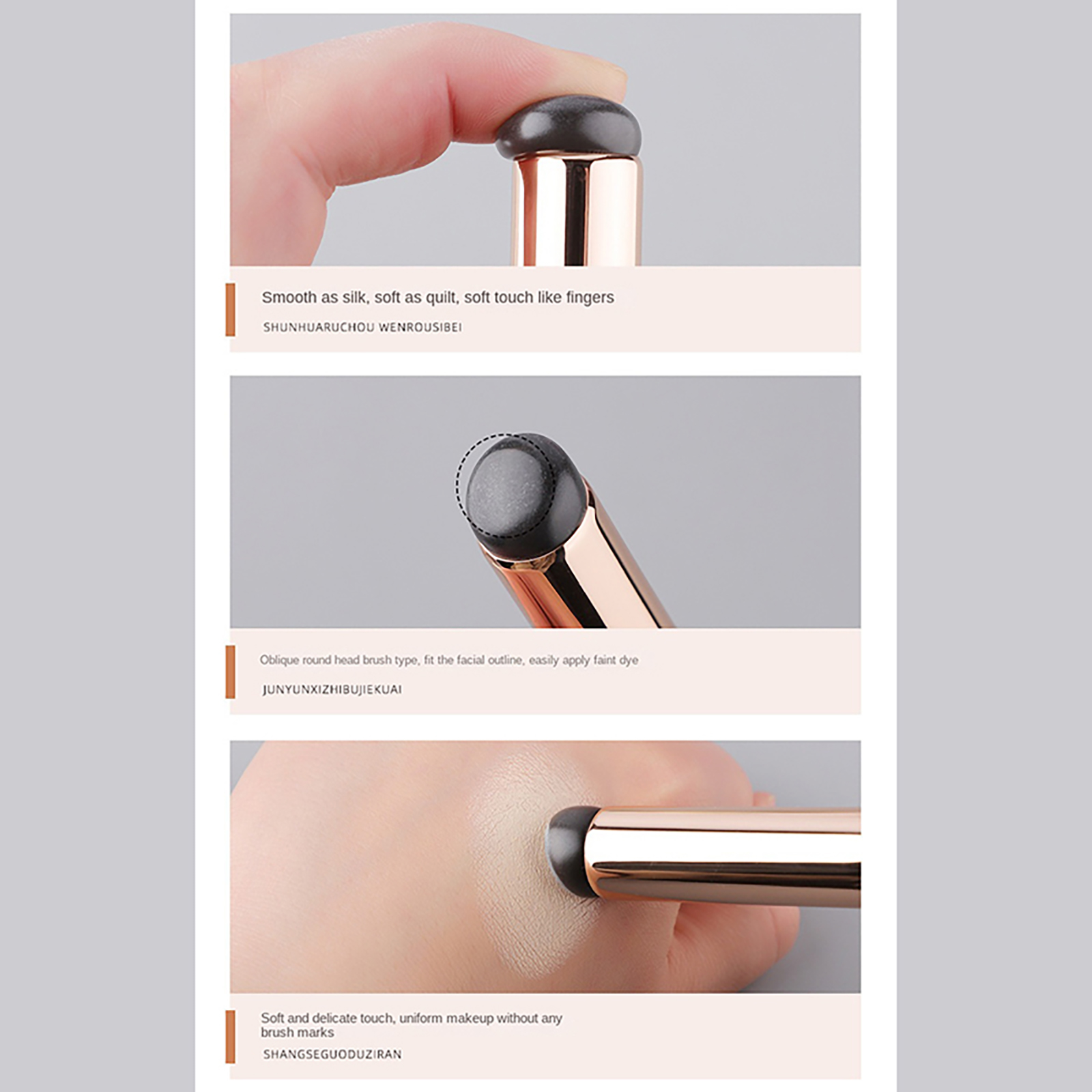 Smooth as silk, soft as quilt, soft touch like fingers

SHUNHUARUCHOU WENROUSIBEI

Oblique round head brush type, fit the facial outline, easily apply faint dye

JUNYUNXIZHIBUJIEKUAI

Soft and delicate touch, uniform makeup without any brush marks

SHANGSEGUODUZIRAN