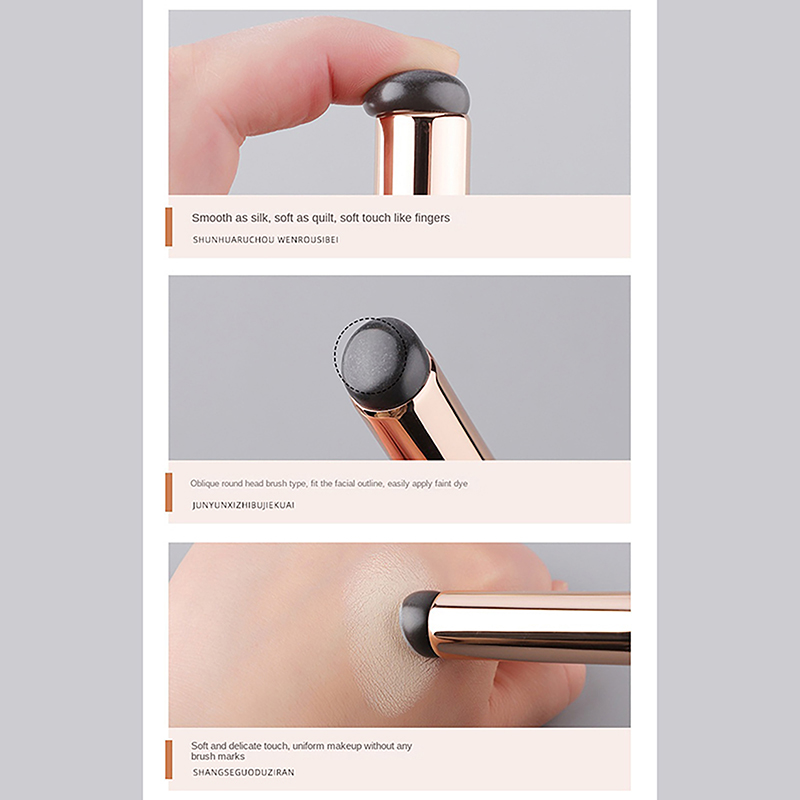 Smooth as silk, soft as quilt, soft touch like fingers

SHUNHUARUCHOU WENROUSIBEI

Oblique round head brush type, fit the facial outline, easily apply faint dye

JUNYUNXIZHIBUJIEKUAI

Soft and delicate touch, uniform makeup without any brush marks

SHANGSEGUODUZIRAN