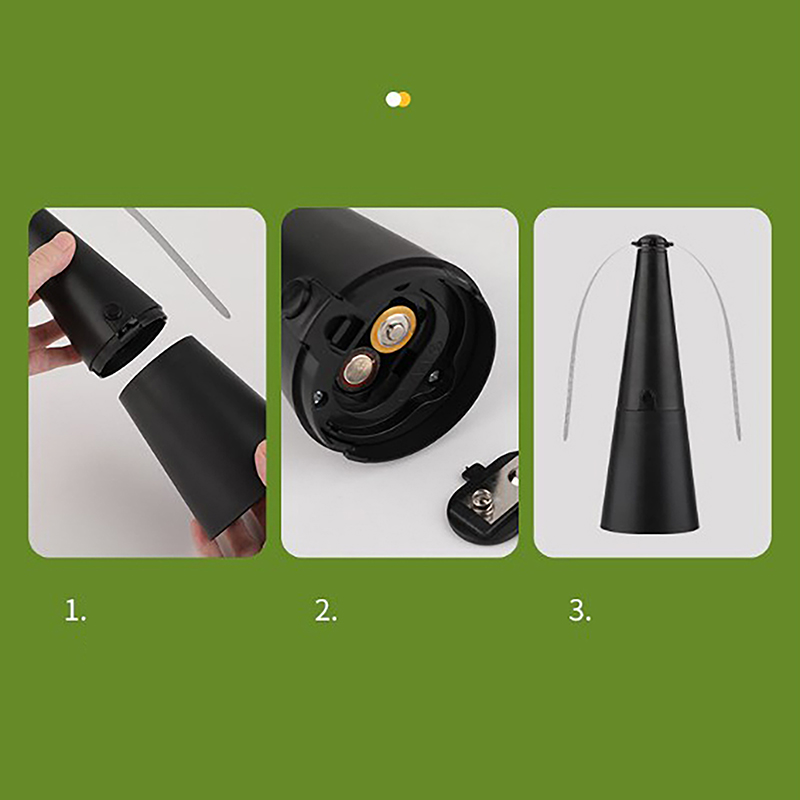 1.

2.

3.