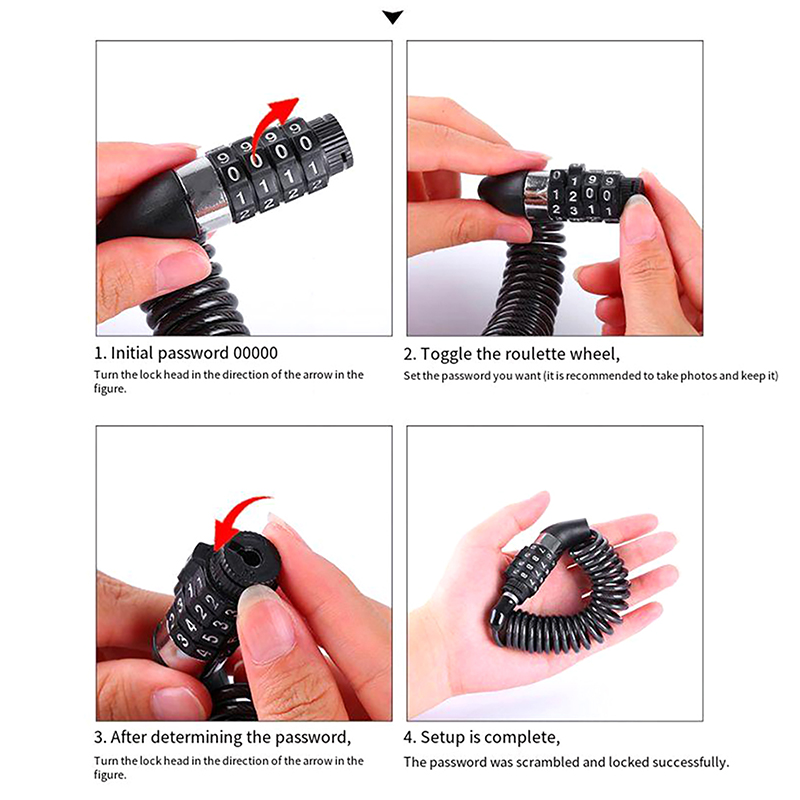 1. Initial password 00000

Turn the lock head in the direction of the arrow in the figure.

2. Toggle the roulette wheel,

Set the password you want (it is recommended to take photos and keep it)

3. After determining the password,

Turn the lock head in the direction of the arrow in the figure.

4. Setup is complete,

The password was scrambled and locked successfully.