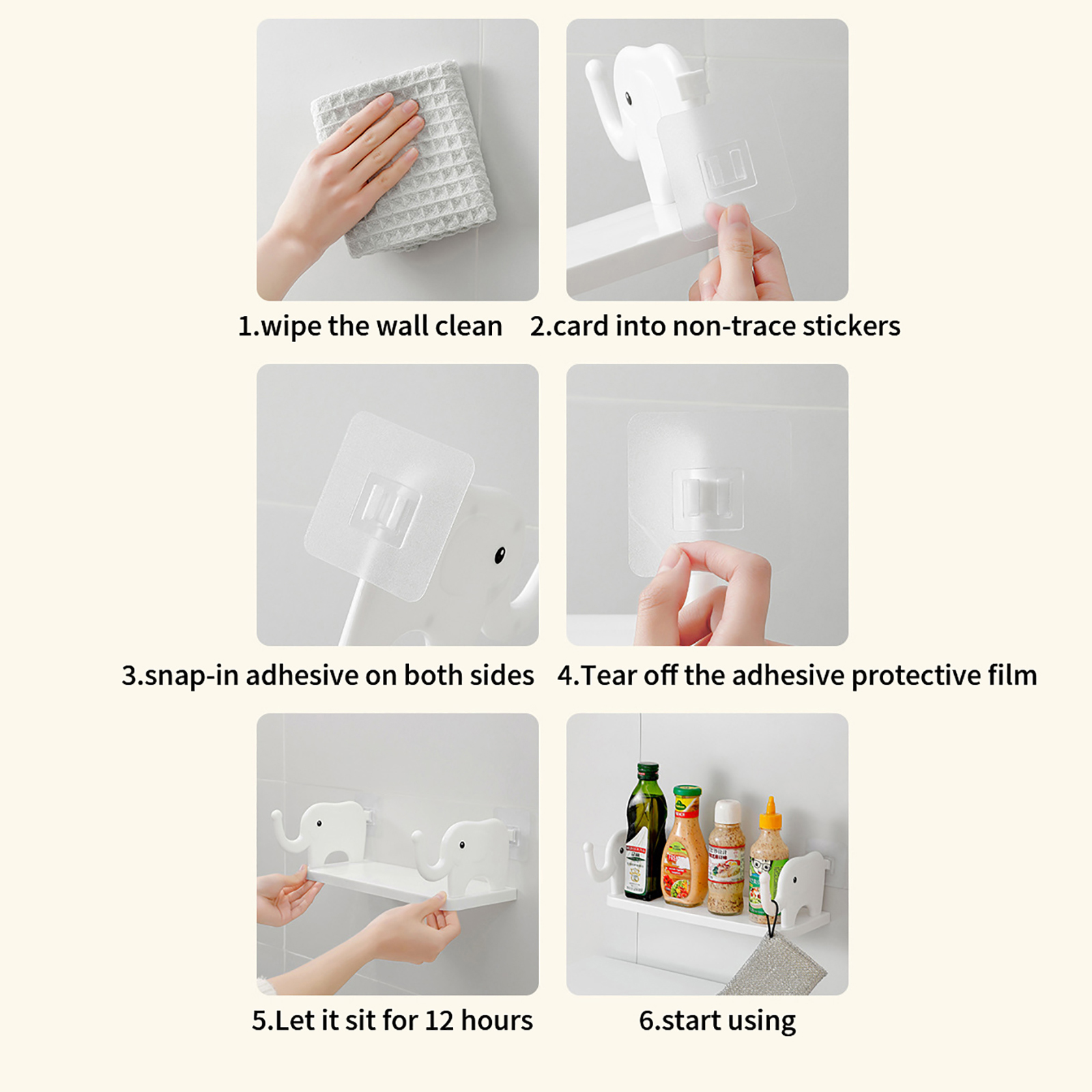 1.wipe the wall clean

2.card into non-trace stickers

3.snap-in adhesive on both sides

4.Tear off the adhesive protective film

5.Let it sit for 12 hours

6.start using