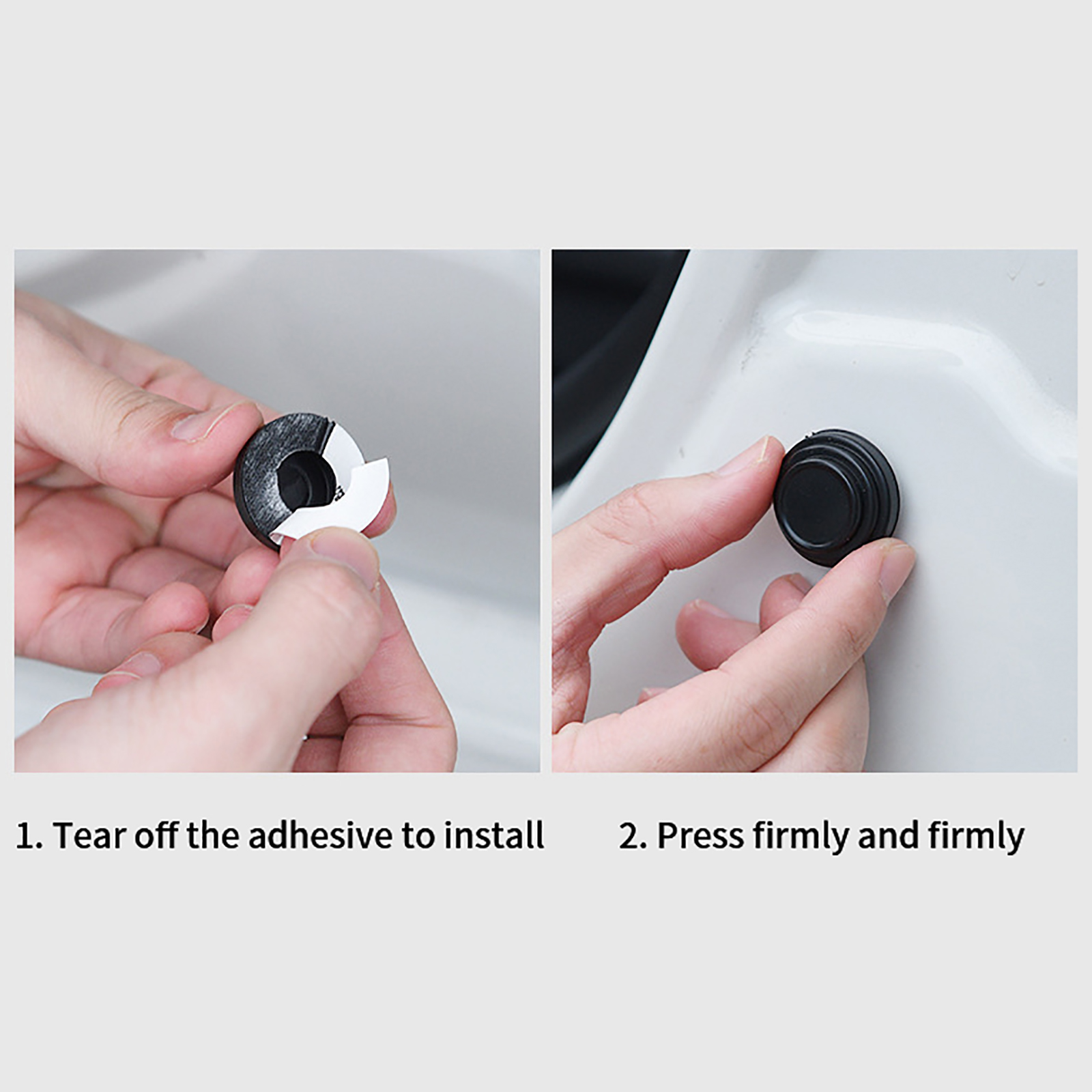 1. Tear off the adhesive to install

2. Press firmly and firmly