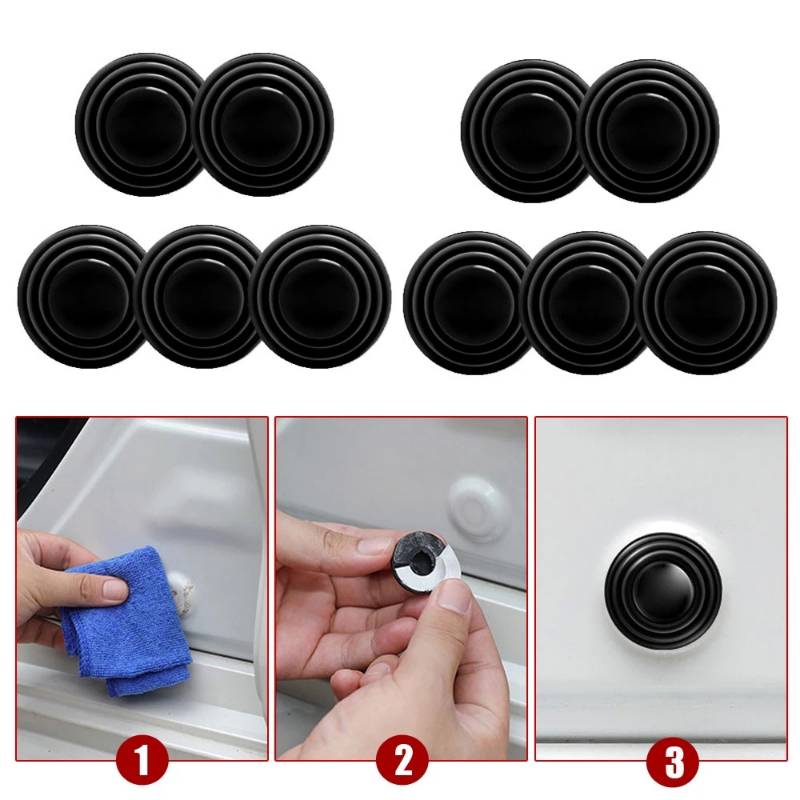 1

2

3