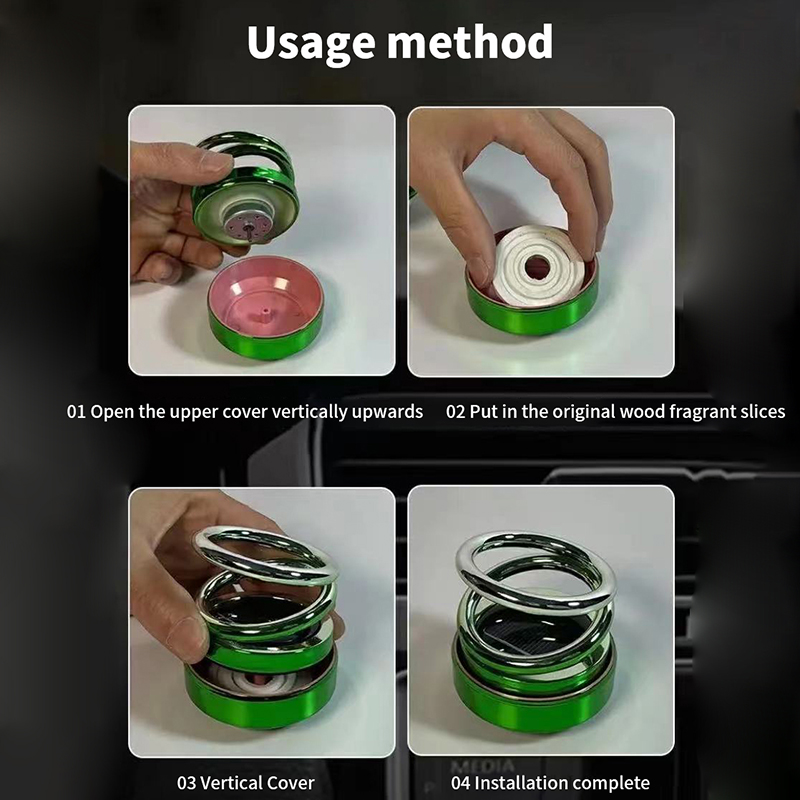 Usage method

01 Open the upper cover vertically upwards

02 Put in the original wood fragrant slices

03 Vertical Cover

04 Installation complete

MEDIA