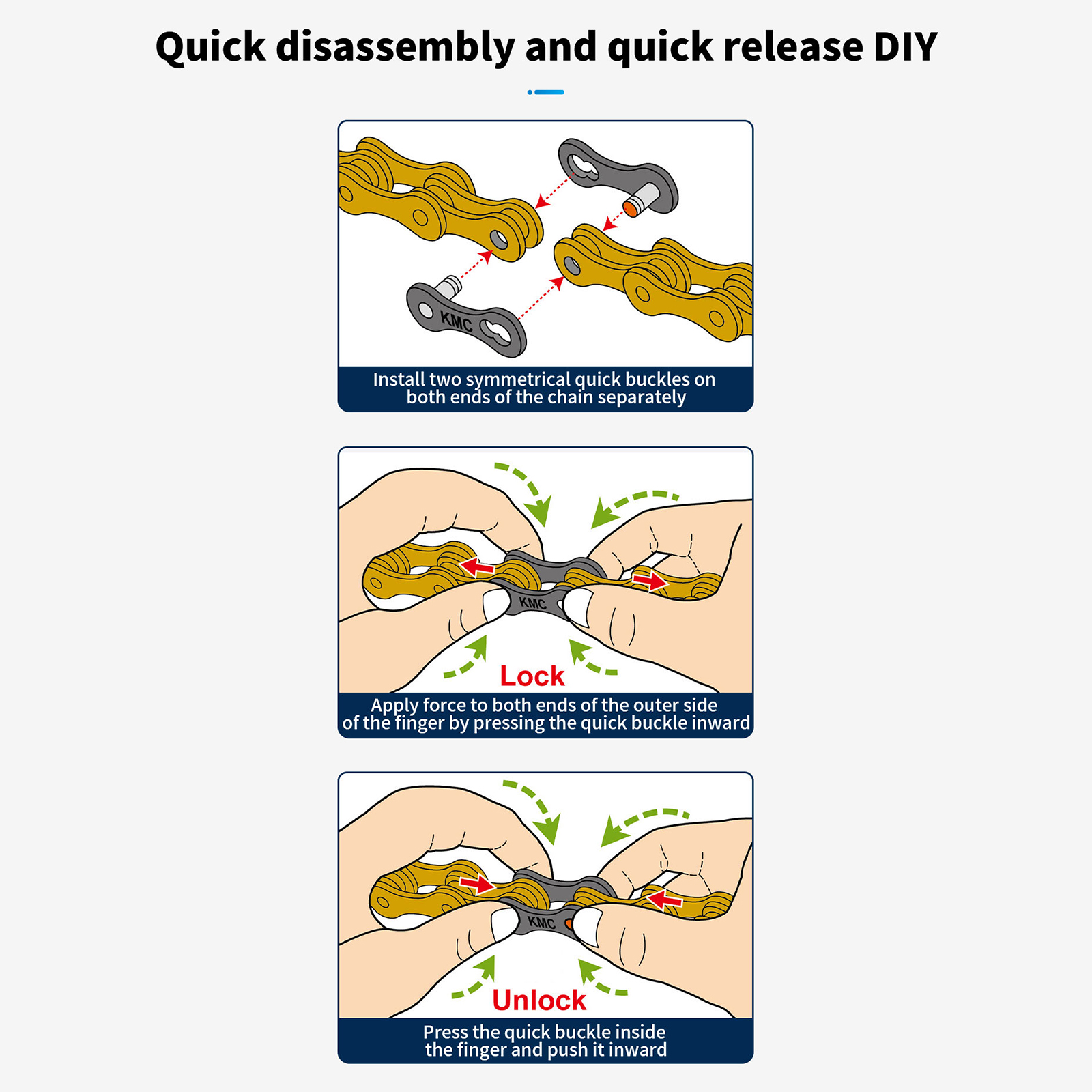 Quick disassembly and quick release DIY

KMC

Install two symmetrical quick buckles on both ends of the chain separately

KMC

Lock

Apply force to both ends of the outer side of the finger by pressing the quick buckle inward

KMC

Unlock

Press the quick buckle inside the finger and push it inward