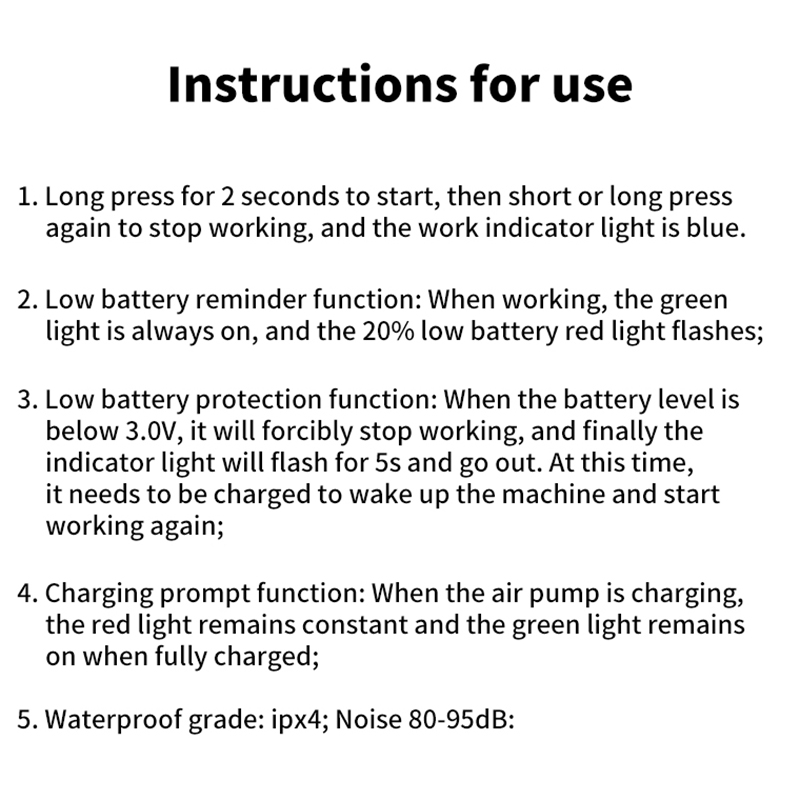 Instructions for use

1. Long press for 2 seconds to start, then short or long press again to stop working, and the work indicator light is blue.

2. Low battery reminder function: When working, the green light is always on, and the 20% low battery red light flashes;

3. Low battery protection function: When the battery level is below 3.0V, it will forcibly stop working, and finally the indicator light will flash for 5s and go out. At this time, it needs to be charged to wake up the machine and start working again;

4. Charging prompt function: When the air pump is charging, the red light remains constant and the green light remains on when fully charged;

5. Waterproof grade: ipx4; Noise 80-95dB: