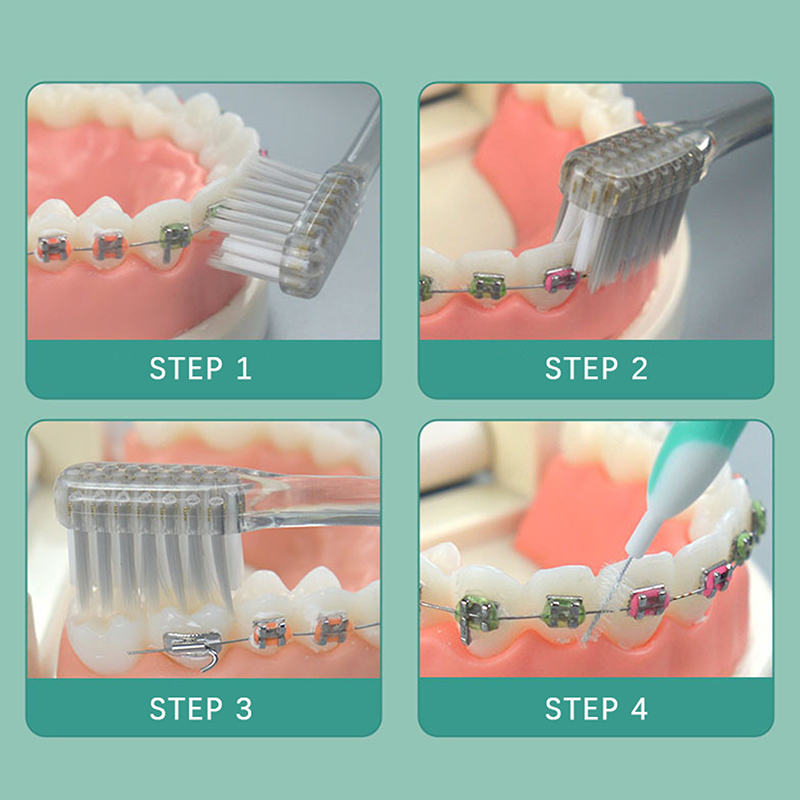 STEP 1

STEP 2

STEP 3

STEP 4