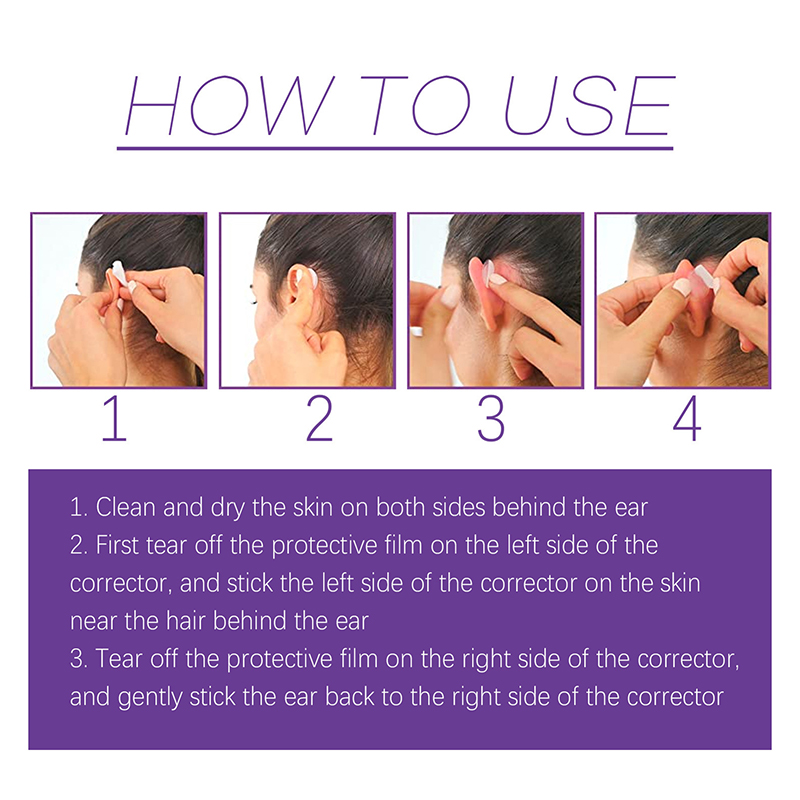 HOW TO USE

1

2

3

4

1. Clean and dry the skin on both sides behind the ear
2. First tear off the protective film on the left side of the corrector, and stick the left side of the corrector on the skin near the hair behind the ear
3. Tear off the protective film on the right side of the corrector, and gently stick the ear back to the right side of the corrector