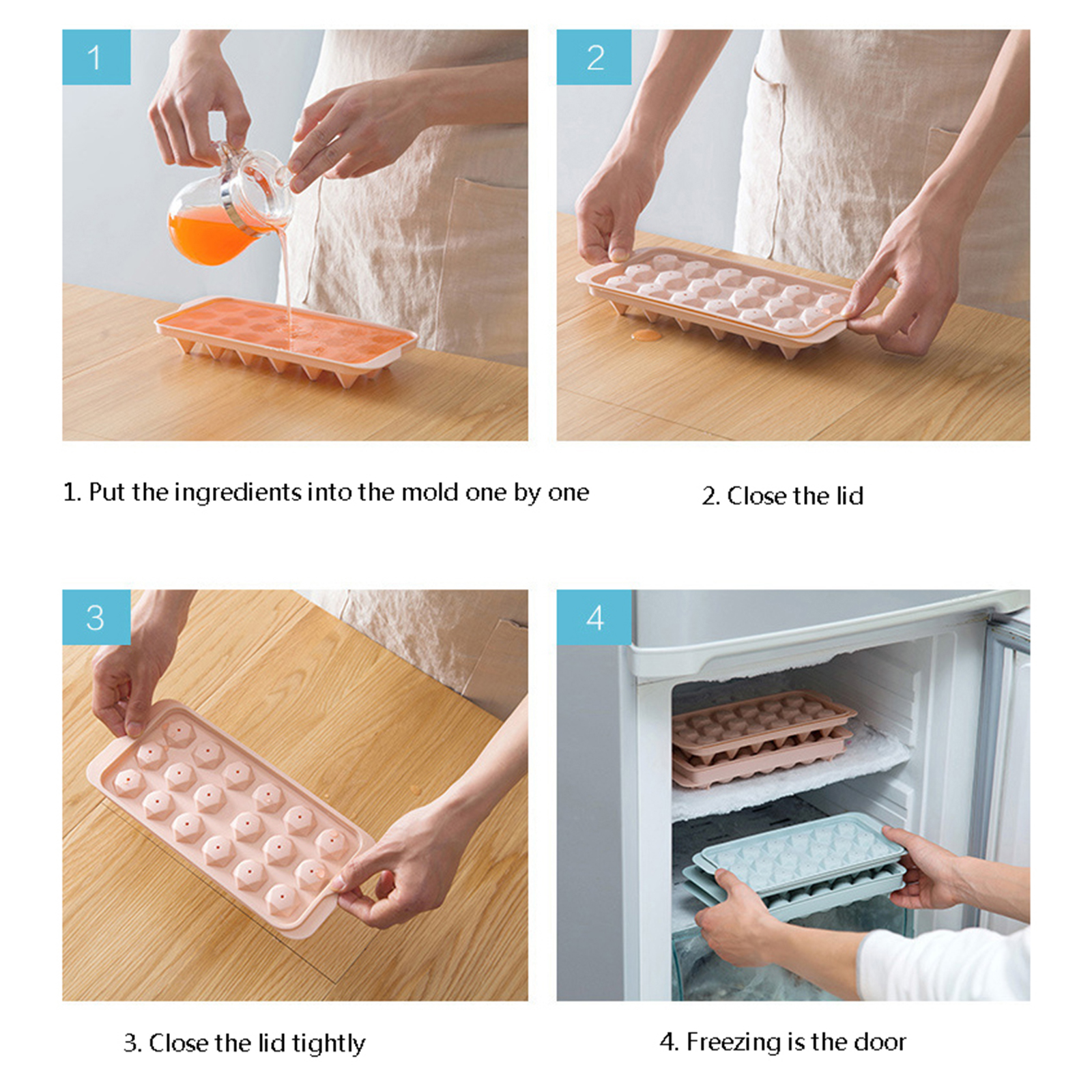 1

2

1. Put the ingredients into the mold one by one

2. Close the lid

3

4

3. Close the lid tightly

4. Freezing is the door