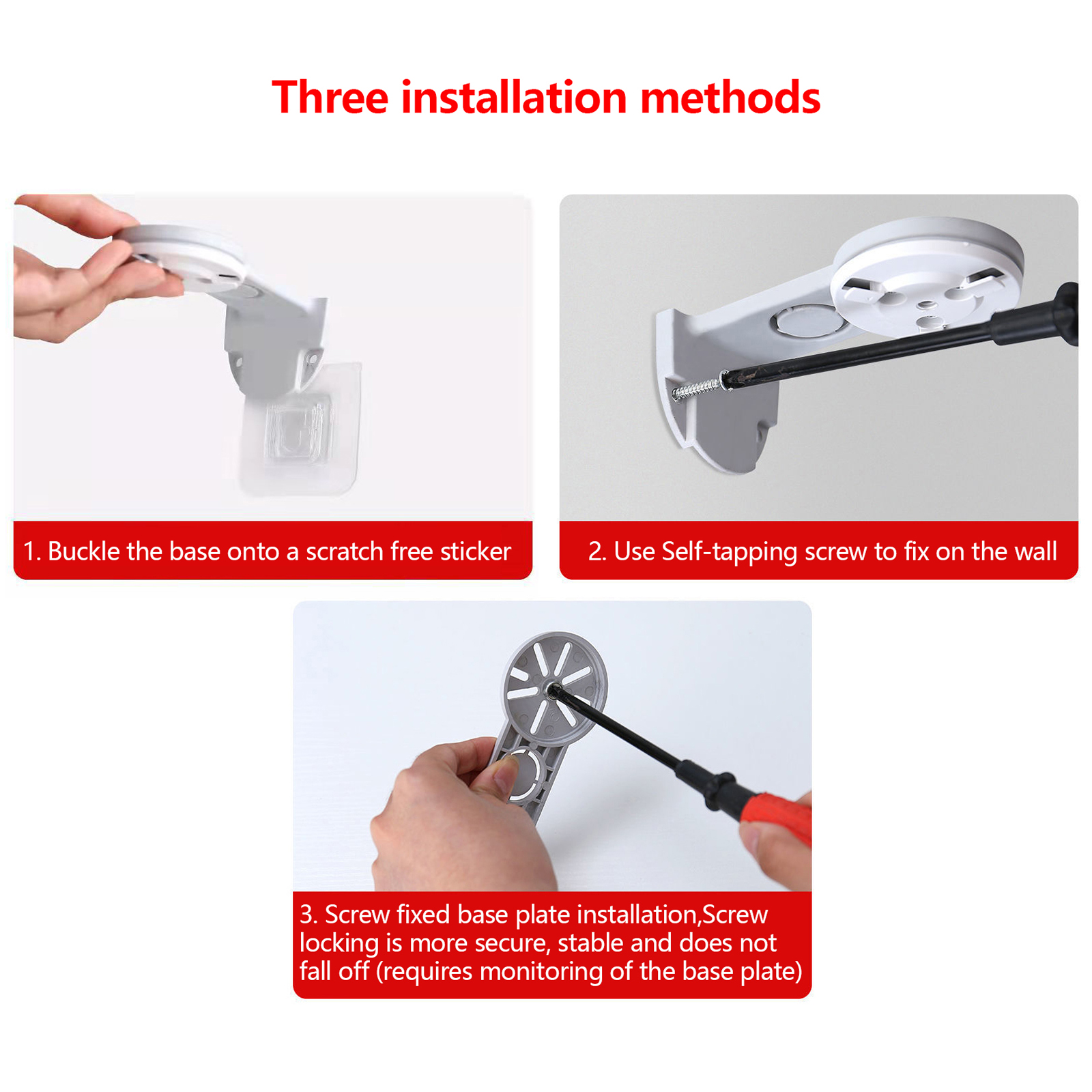 Three installation methods

1. Buckle the base onto a scratch free sticker

2. Use Self-tapping screw to fix on the wall

3. Screw fixed base plate installation,Screw locking is more secure, stable and does not fall off (requires monitoring of the base plate)