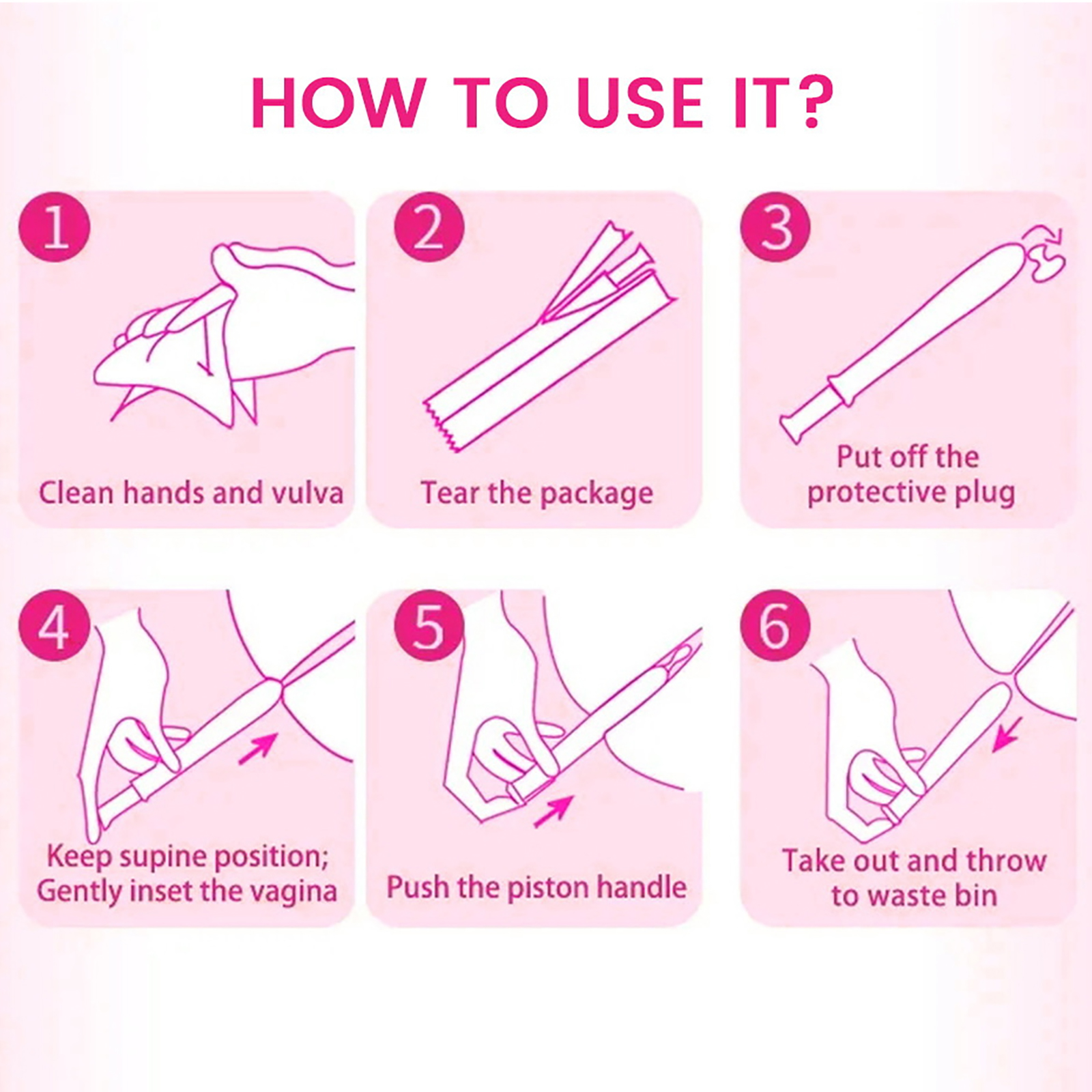 HOW TO USE IT?

1

Clean hands and vulva

2

Tear the package

3

Put off the protective plug

4

Keep supine position; Gently inset the vagina

5

Push the piston handle

6

Take out and throw to waste bin