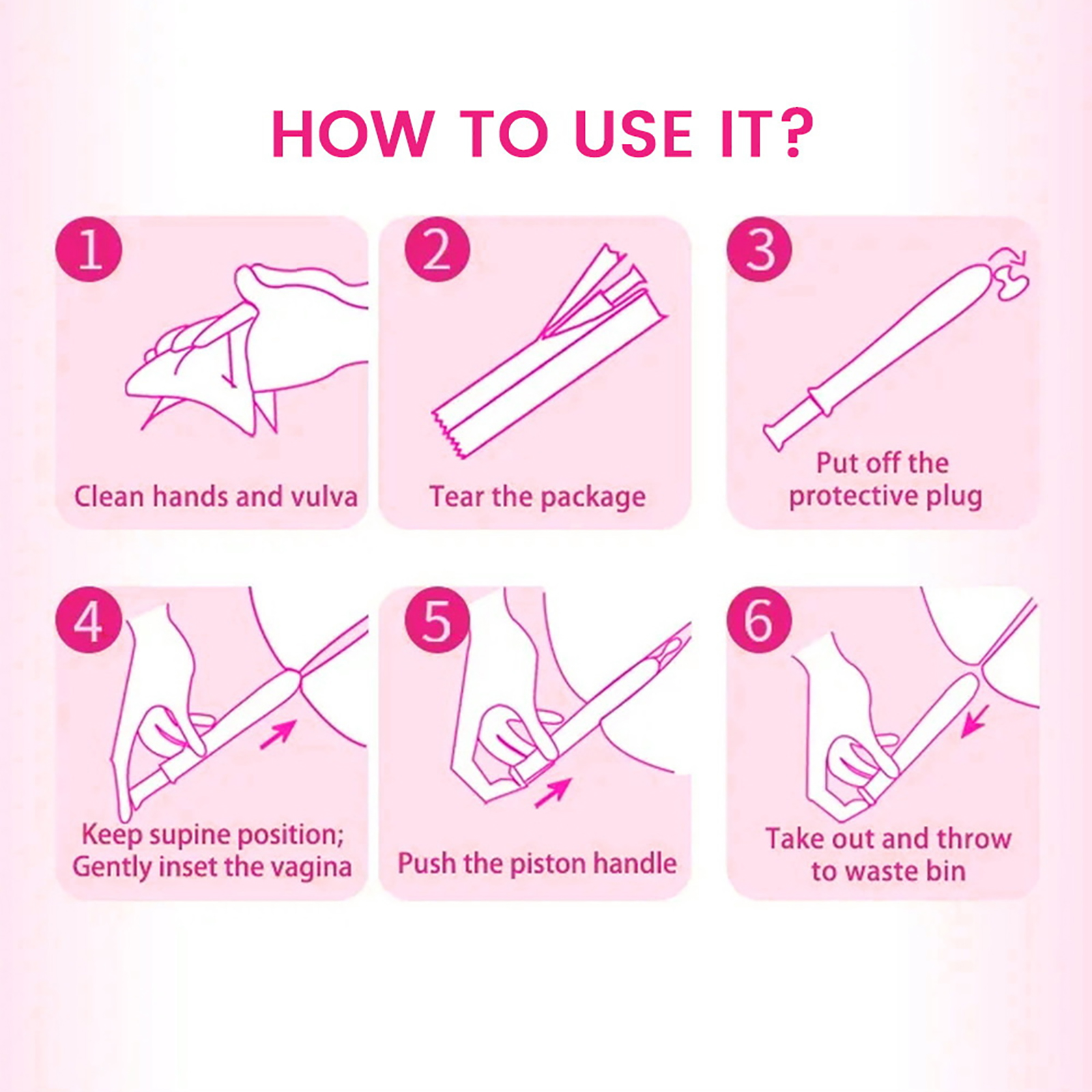 HOW TO USE IT?

1
Clean hands and vulva

2
Tear the package

3
Put off the protective plug

4
Keep supine position; Gently inset the vagina

5
Push the piston handle

6
Take out and throw to waste bin