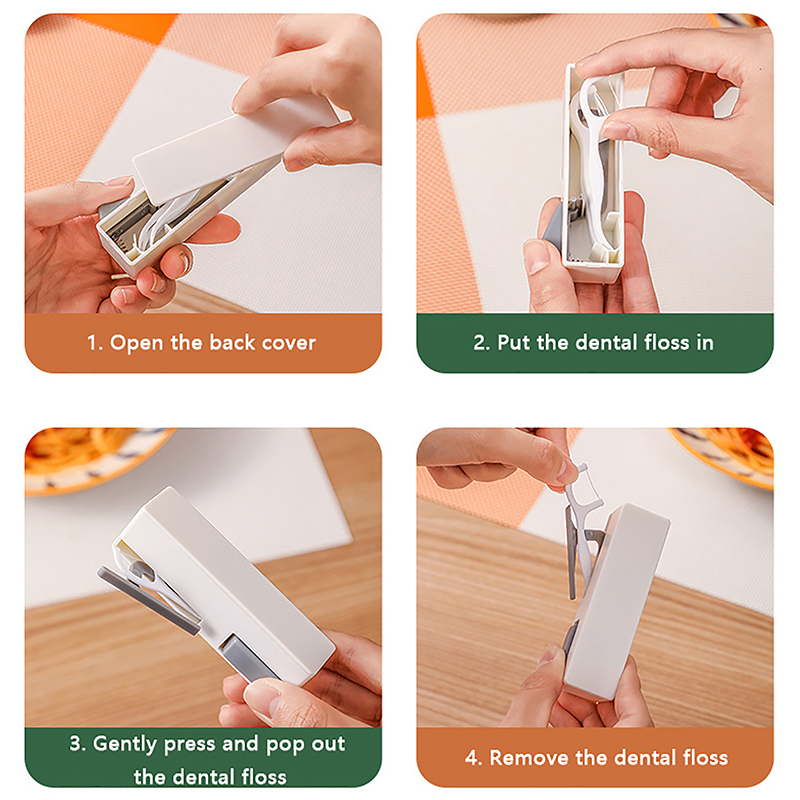 1. Open the back cover

2. Put the dental floss in

3. Gently press and pop out the dental floss

4. Remove the dental floss