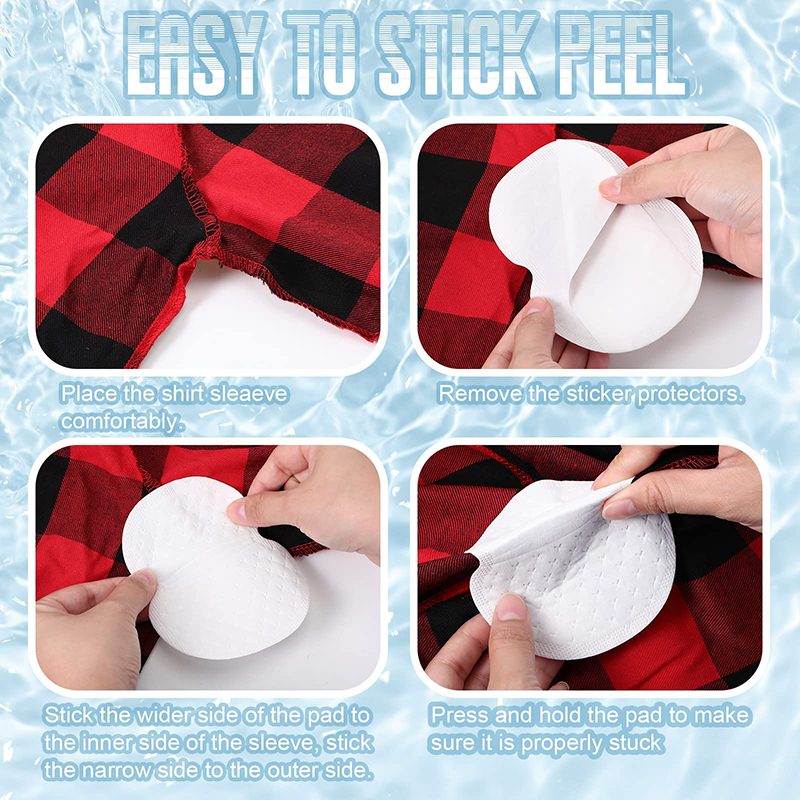 EASY TO STICK PEEL

Place the shirt sleaeve comfortably.

Remove the sticker protectors.

Stick the wider side of the pad to the inner side of the sleeve, stick the narrow side to the outer side.

Press and hold the pad to make sure it is properly stuck