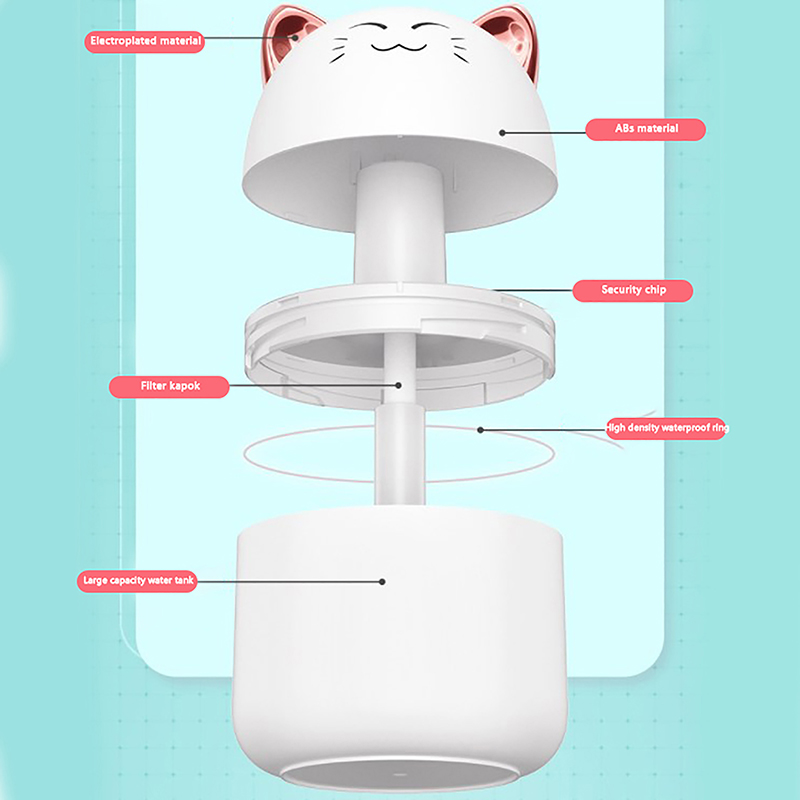 Electroplated material

ABs material

Security chip

Filter kapok

High density waterproof ring

Large capacity water tank