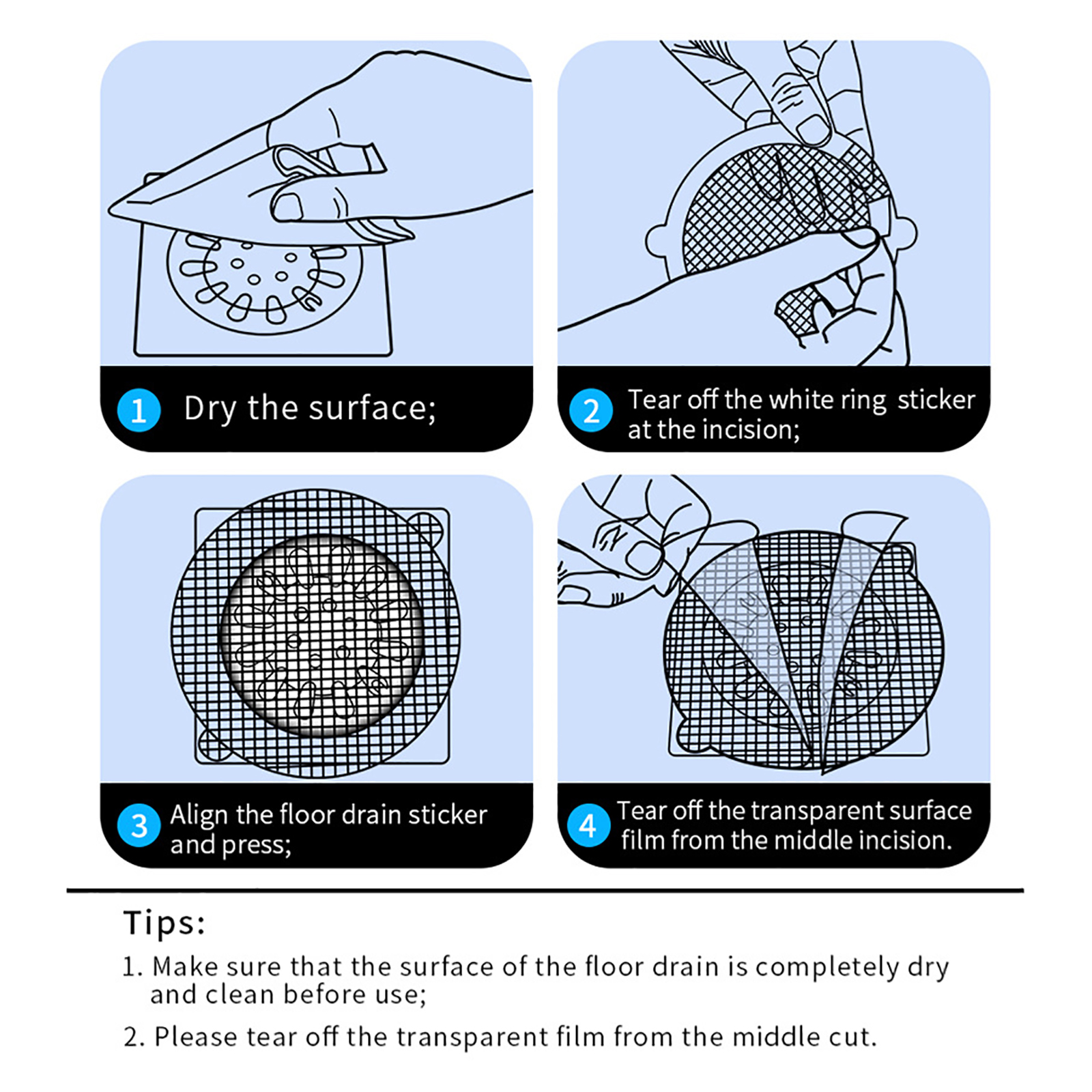 1 Dry the surface;

2 Tear off the white ring sticker at the incision;

3 Align the floor drain sticker and press;

4 Tear off the transparent surface film from the middle incision.

Tips:

1. Make sure that the surface of the floor drain is completely dry and clean before use;

2. Please tear off the transparent film from the middle cut.