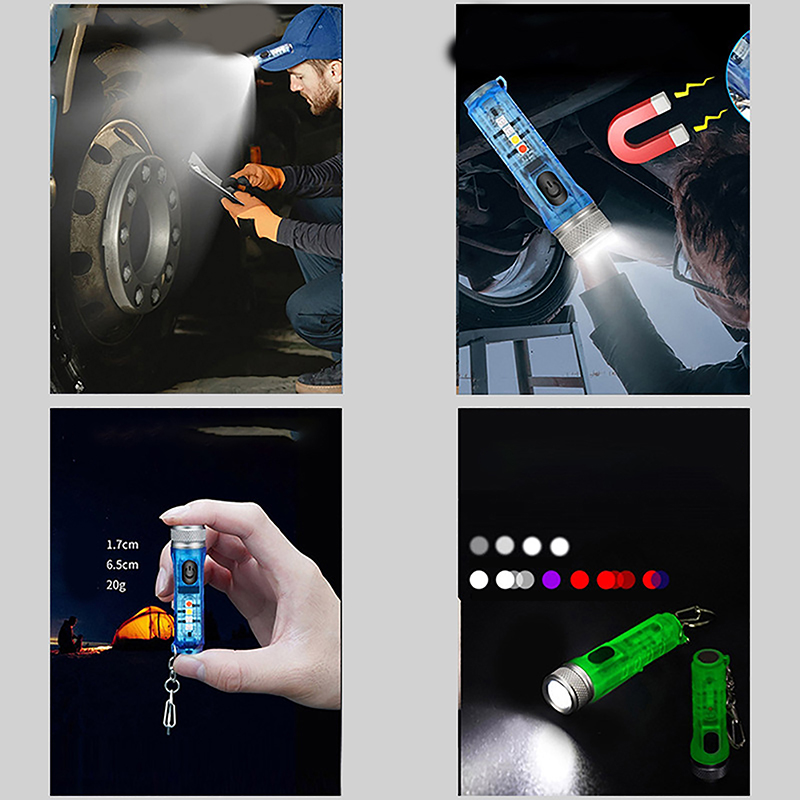 1.7cm
6.5cm
20g