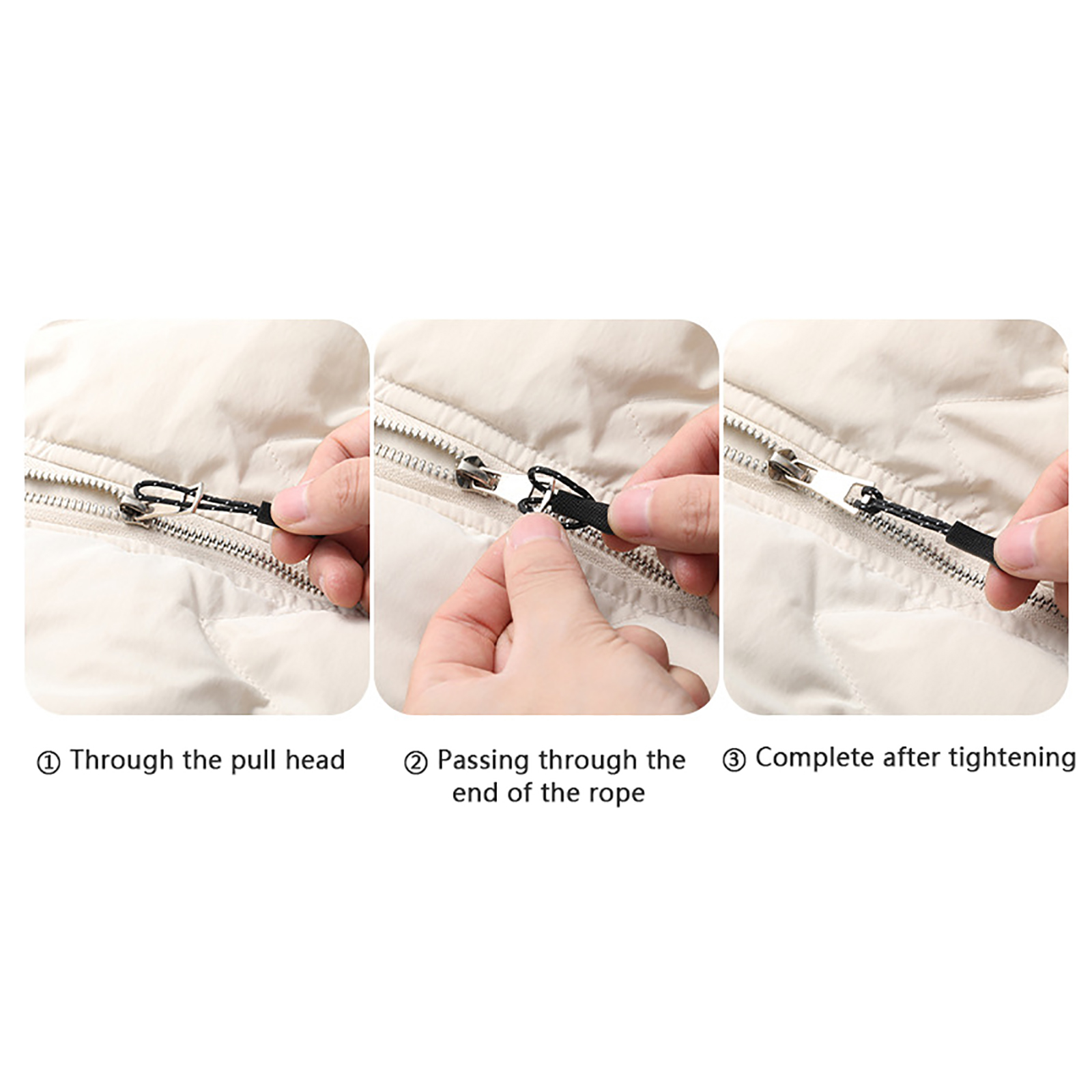 ① Through the pull head

② Passing through the end of the rope

③ Complete after tightening