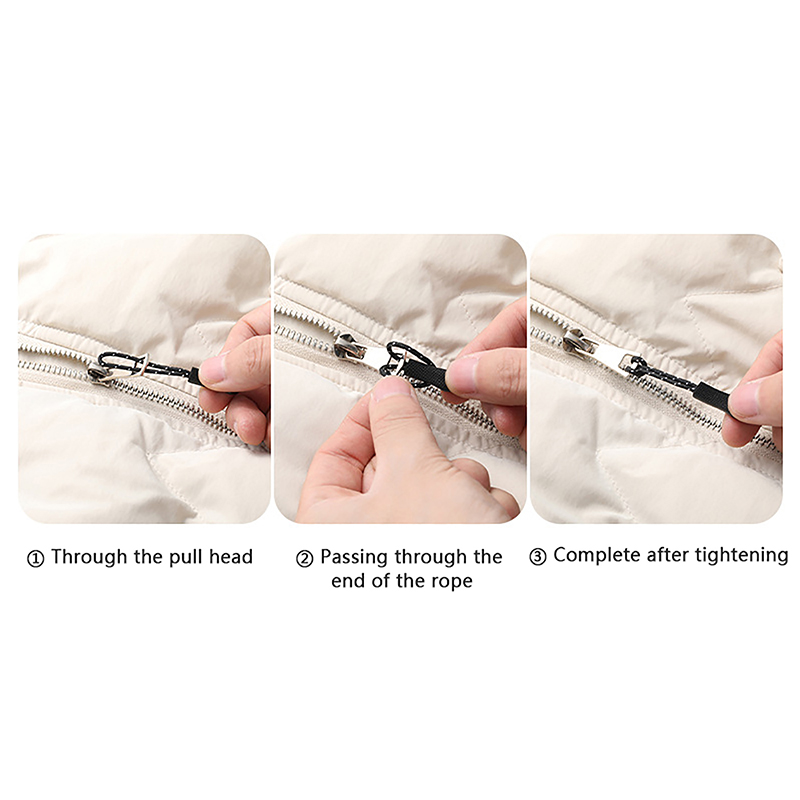 ① Through the pull head

② Passing through the end of the rope

③ Complete after tightening