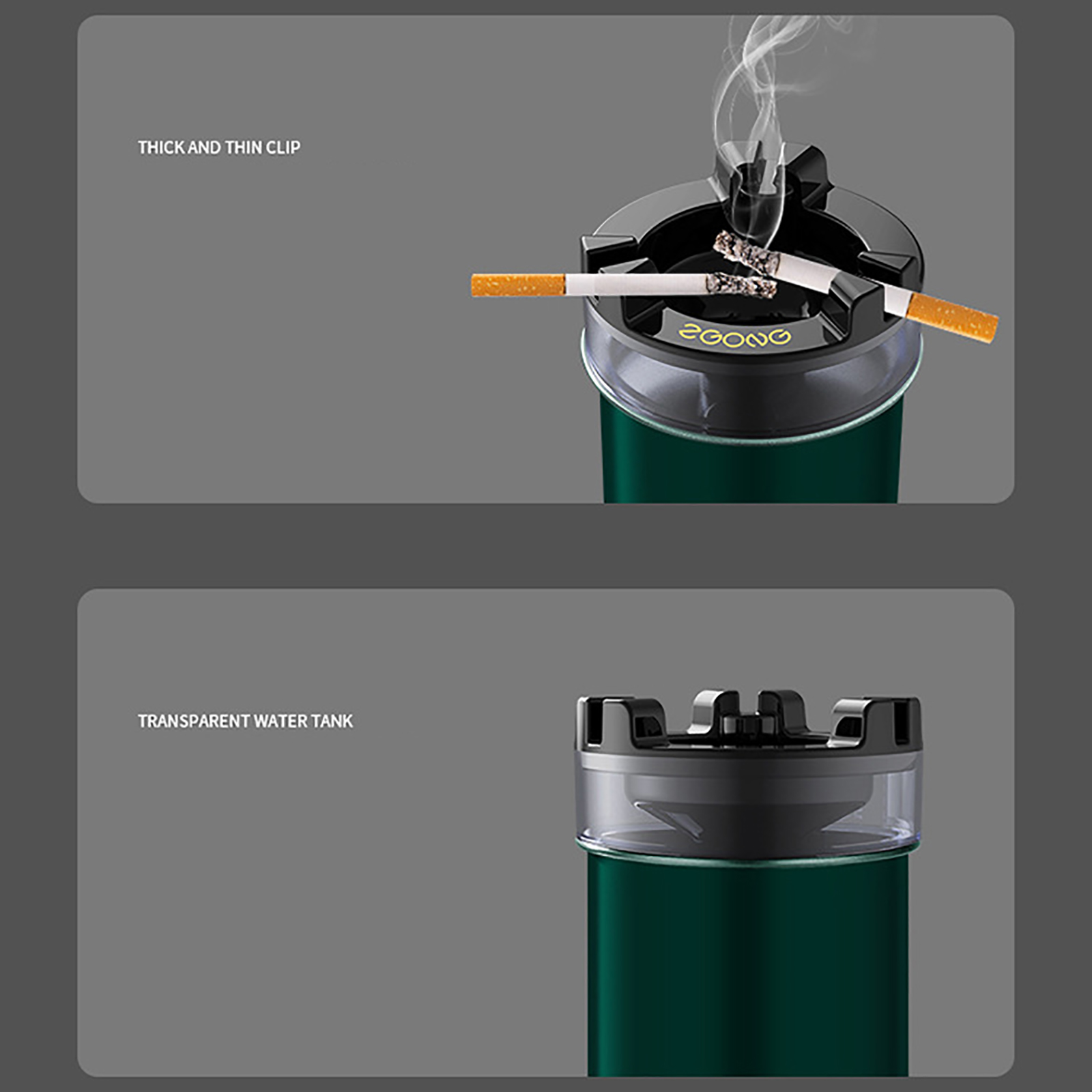 THICK AND THIN CLIP

ZGONG

TRANSPARENT WATER TANK