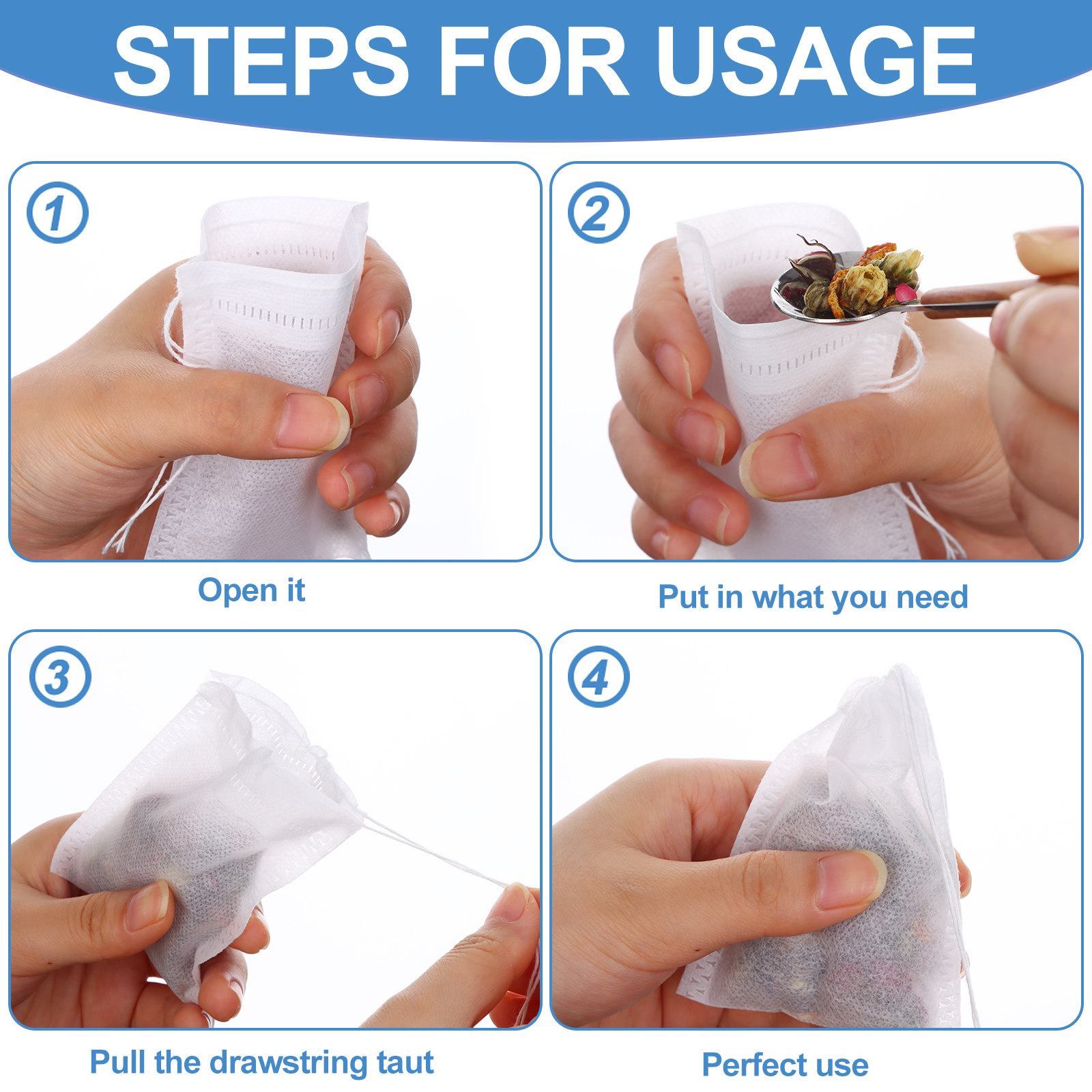 STEPS FOR USAGE

1

Open it

2

Put in what you need

3

Pull the drawstring taut

4

Perfect use