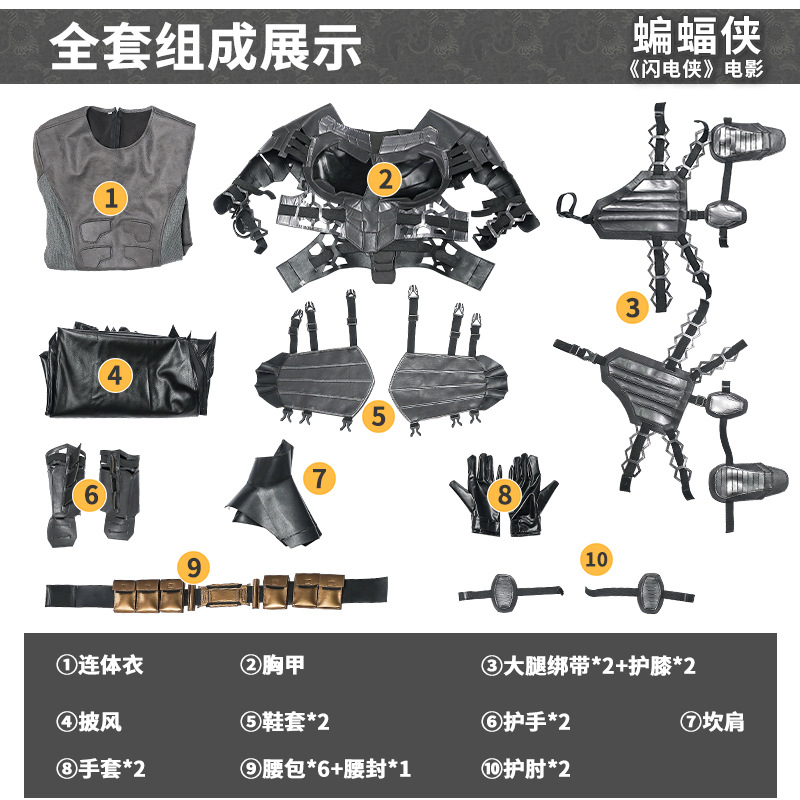 全套组成展示

蝙蝠侠
《闪电侠》电影

1
2
3
4
5
6
7
8
9
10

①连体衣 ②胸甲 ③大腿绑带*2+护膝*2

④披风 ⑤鞋套*2 ⑥护手*2 ⑦坎肩

⑧手套*2 ⑨腰包*6+腰封*1 ⑩护肘*2