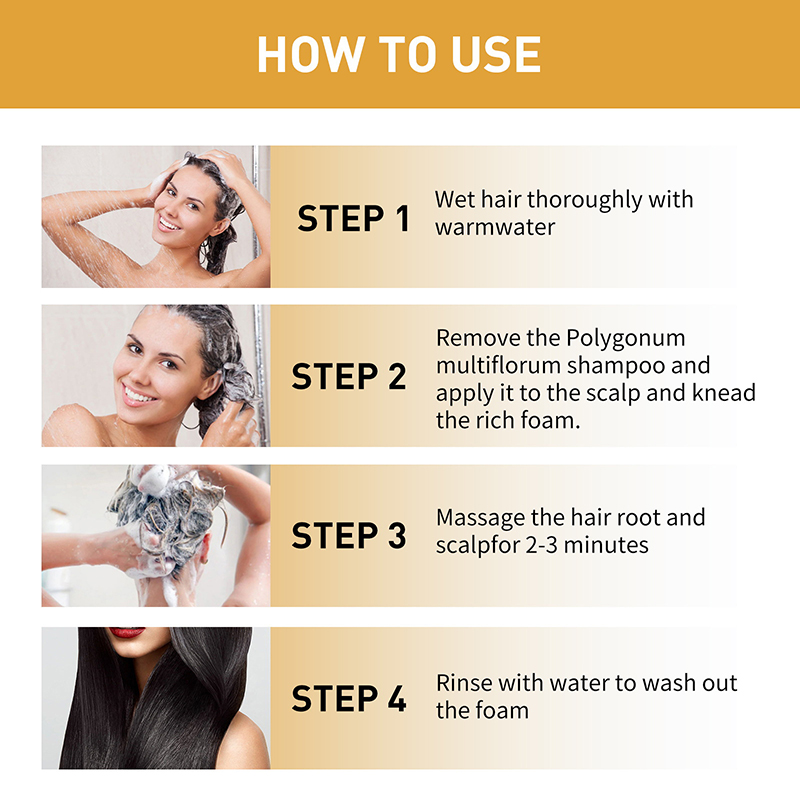 HOW TO USE

STEP 1
Wet hair thoroughly with warmwater

STEP 2
Remove the Polygonum multiflorum shampoo and apply it to the scalp and knead the rich foam.

STEP 3
Massage the hair root and scalpfor 2-3 minutes

STEP 4
Rinse with water to wash out the foam