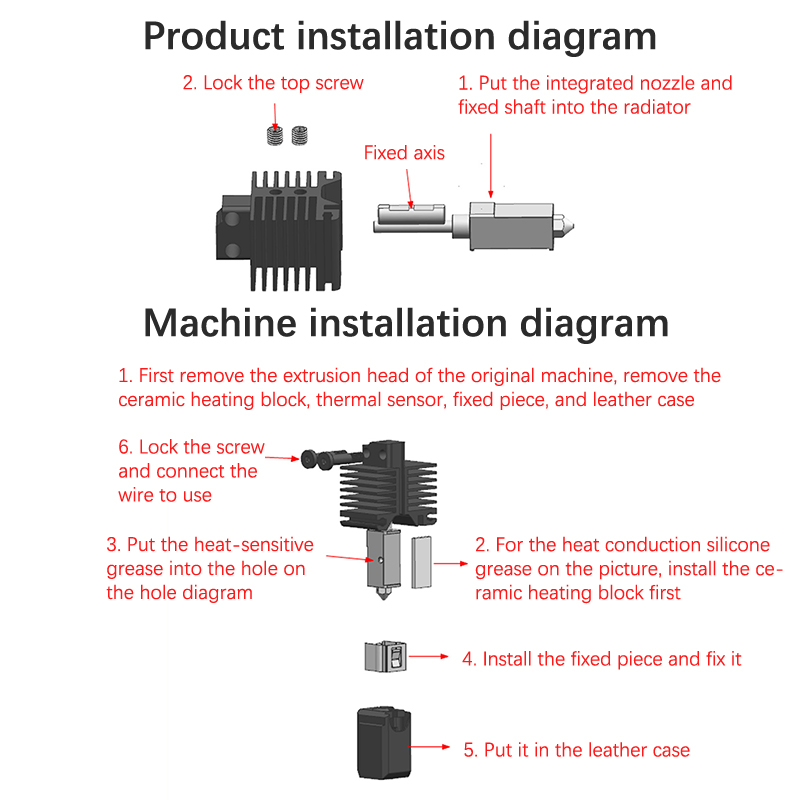 Product installation diagram

2. Lock the top screw

1. Put the integrated nozzle and fixed shaft into the radiator

Fixed axis

Machine installation diagram

1. First remove the extrusion head of the original machine, remove the ceramic heating block, thermal sensor, fixed piece, and leather case

6. Lock the screw and connect the wire to use

3. Put the heat-sensitive grease into the hole on the hole diagram

2. For the heat conduction silicone grease on the picture, install the ceramic heating block first

4. Install the fixed piece and fix it

5. Put it in the leather case