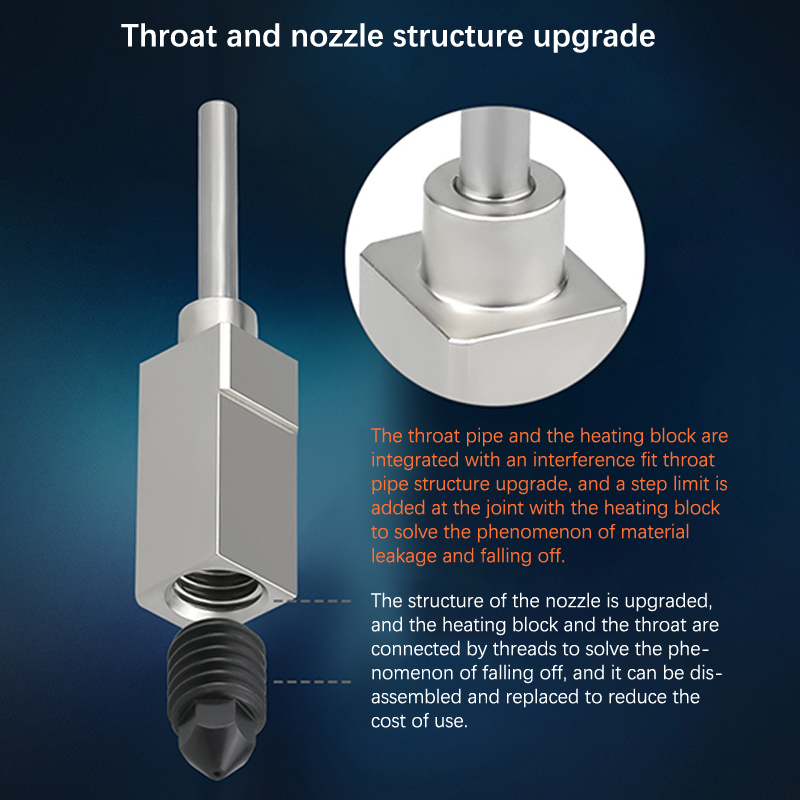 Throat and nozzle structure upgrade

The throat pipe and the heating block are integrated with an interference fit throat pipe structure upgrade, and a step limit is added at the joint with the heating block to solve the phenomenon of material leakage and falling off.

The structure of the nozzle is upgraded, and the heating block and the throat are connected by threads to solve the phenomenon of falling off, and it can be disassembled and replaced to reduce the cost of use.