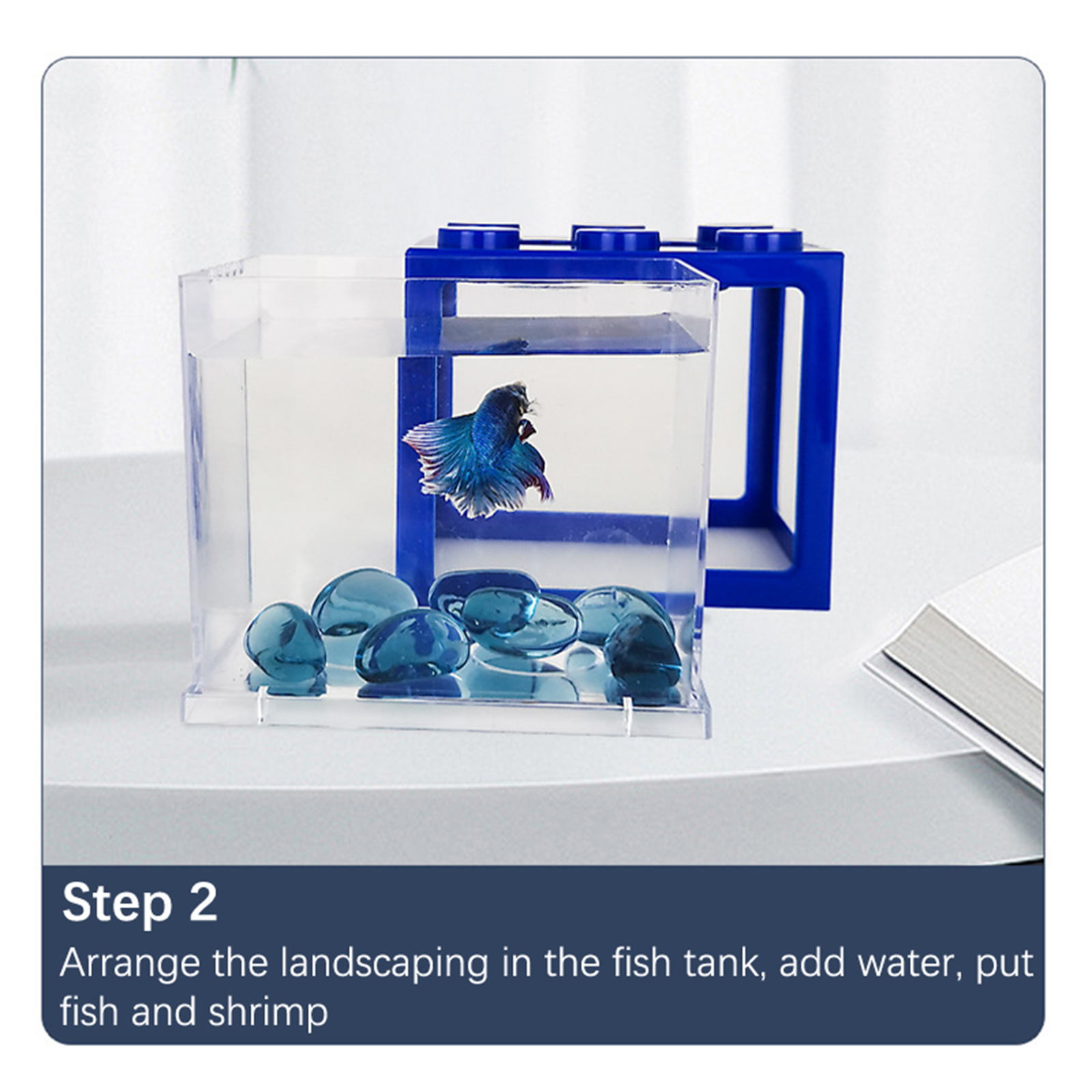 Step 2

Arrange the landscaping in the fish tank, add water, put fish and shrimp