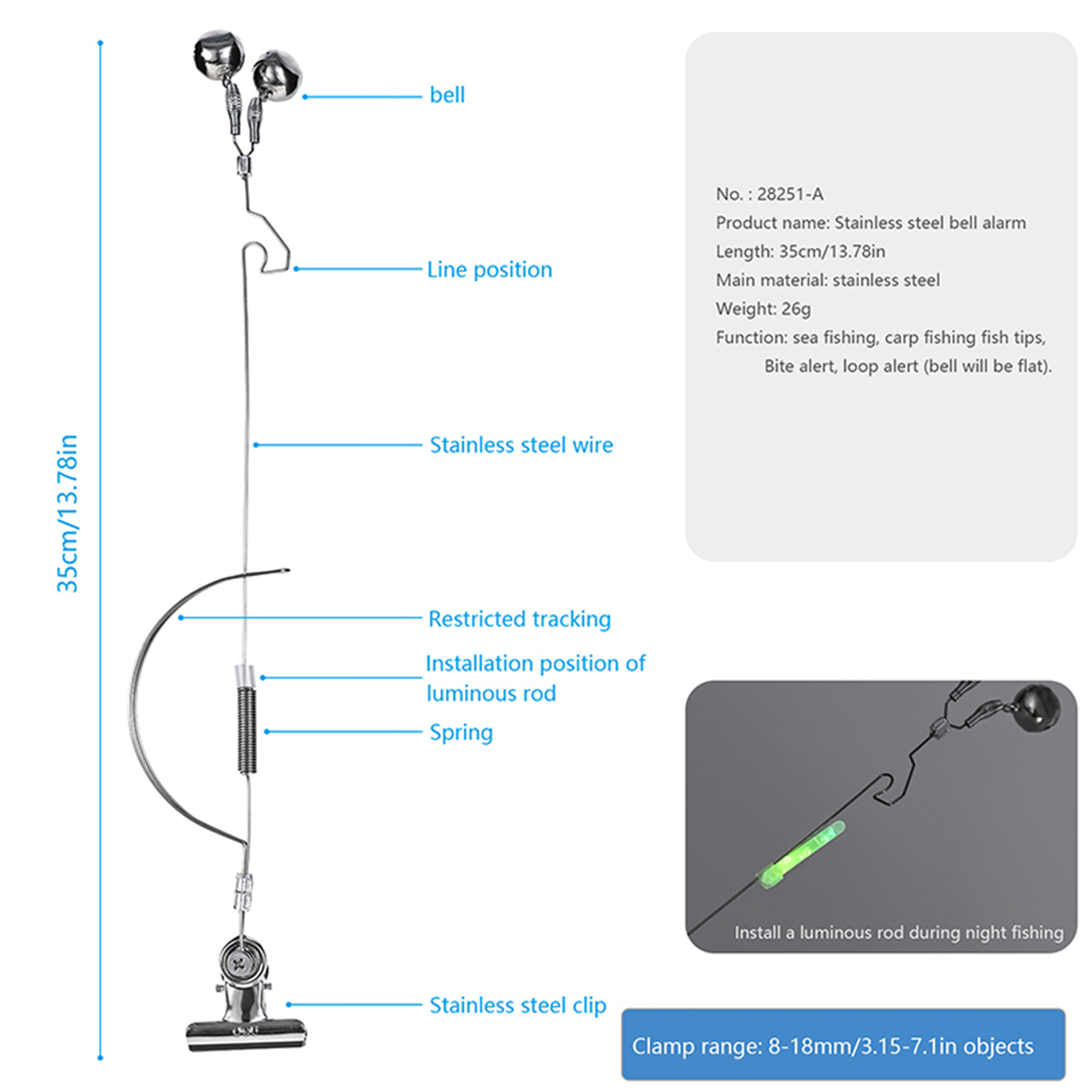 35cm/13.78in

bell

Line position

Stainless steel wire

Restricted tracking

Installation position of luminous rod

Spring

Stainless steel clip

No. : 28251-A
Product name: Stainless steel bell alarm
Length: 35cm/13.78in
Main material: stainless steel
Weight: 26g
Function: sea fishing, carp fishing fish tips, Bite alert, loop alert (bell will be flat).

Install a luminous rod during night fishing

Clamp range: 8-18mm/3.15-7.1in objects