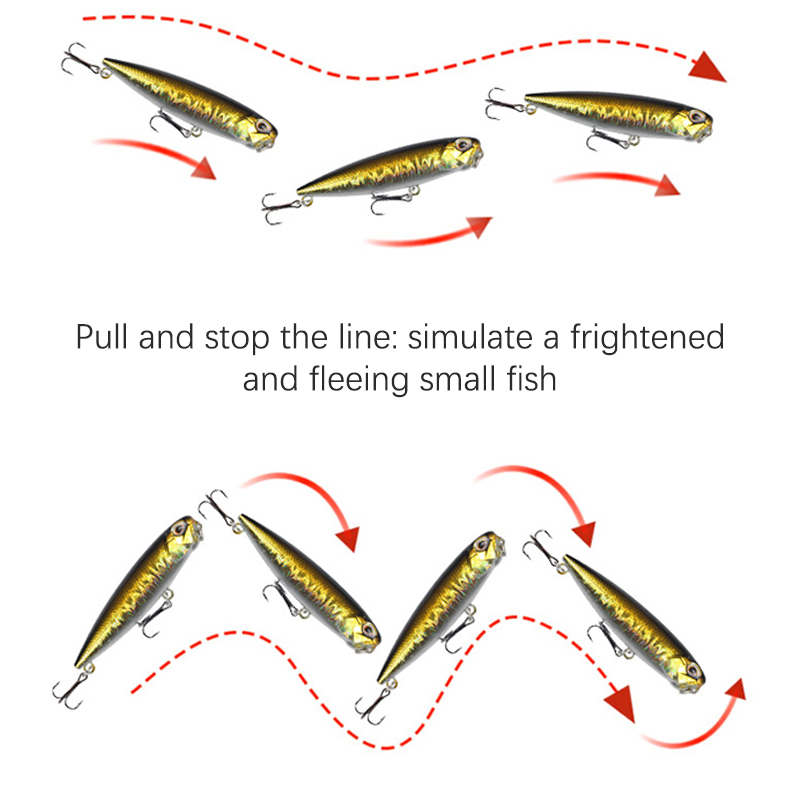 Pull and stop the line: simulate a frightened and fleeing small fish