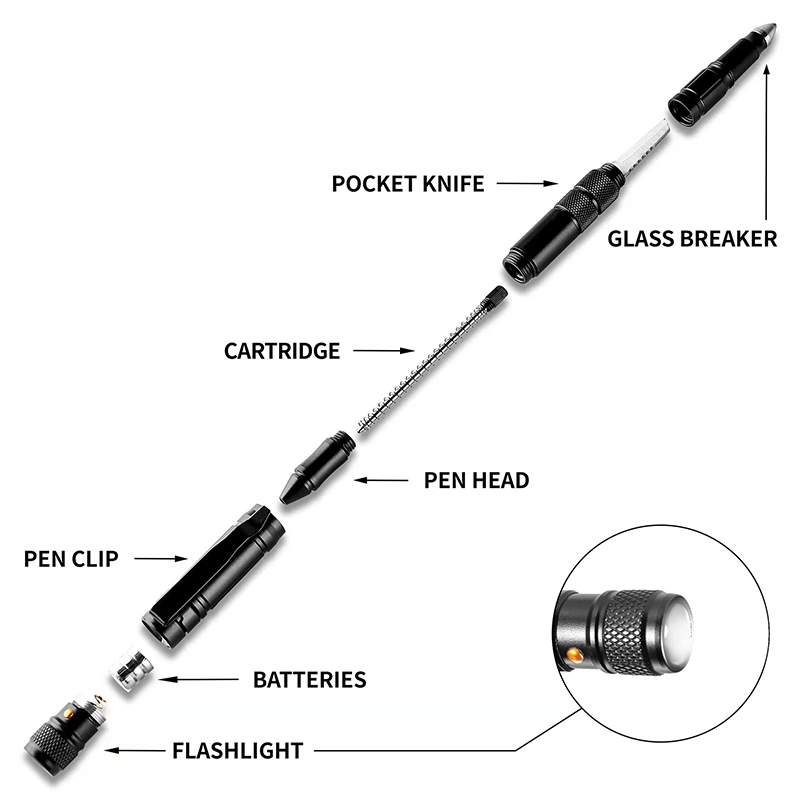 POCKET KNIFE

GLASS BREAKER

CARTRIDGE

PEN HEAD

PEN CLIP

BATTERIES

FLASHLIGHT