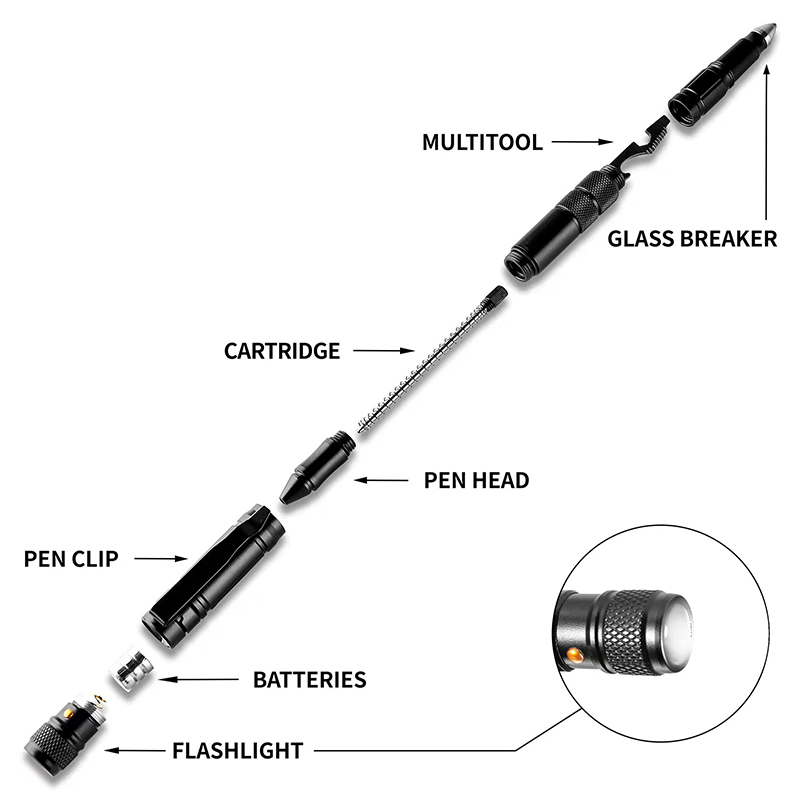 MULTITOOL

GLASS BREAKER

CARTRIDGE

PEN HEAD

PEN CLIP

BATTERIES

FLASHLIGHT