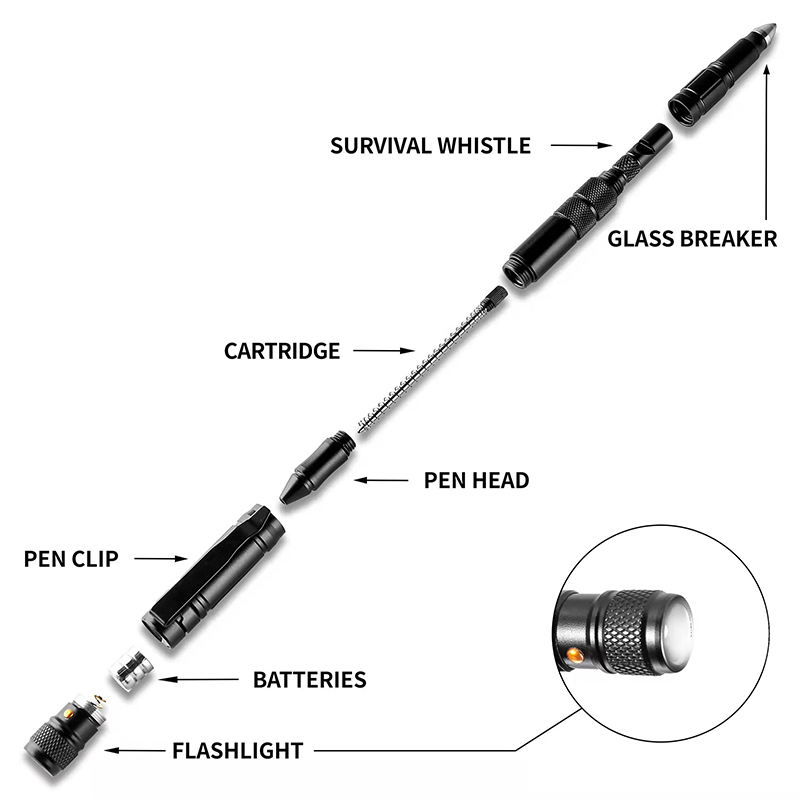 SURVIVAL WHISTLE

GLASS BREAKER

CARTRIDGE

PEN HEAD

PEN CLIP

BATTERIES

FLASHLIGHT