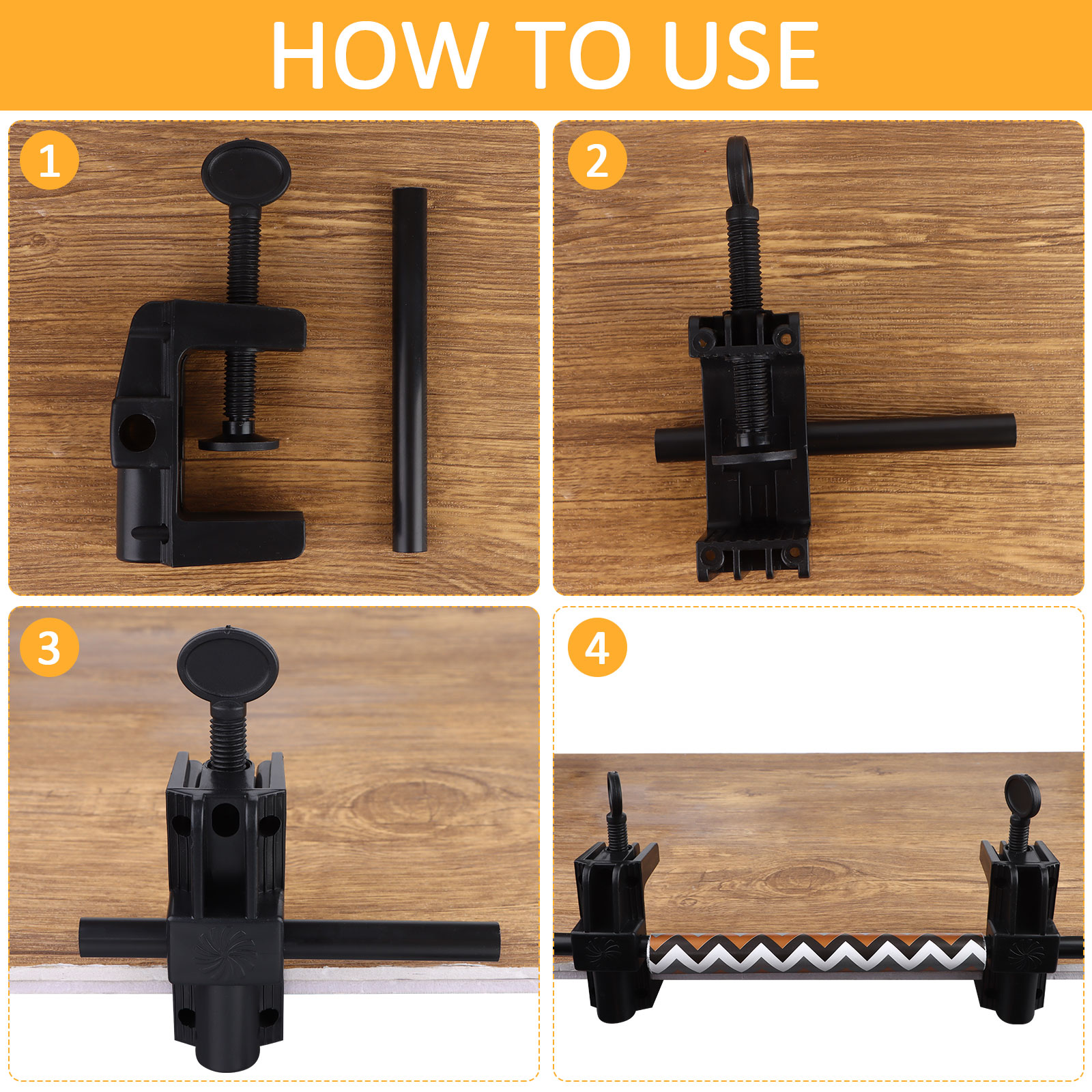 HOW TO USE

1

2

3

4