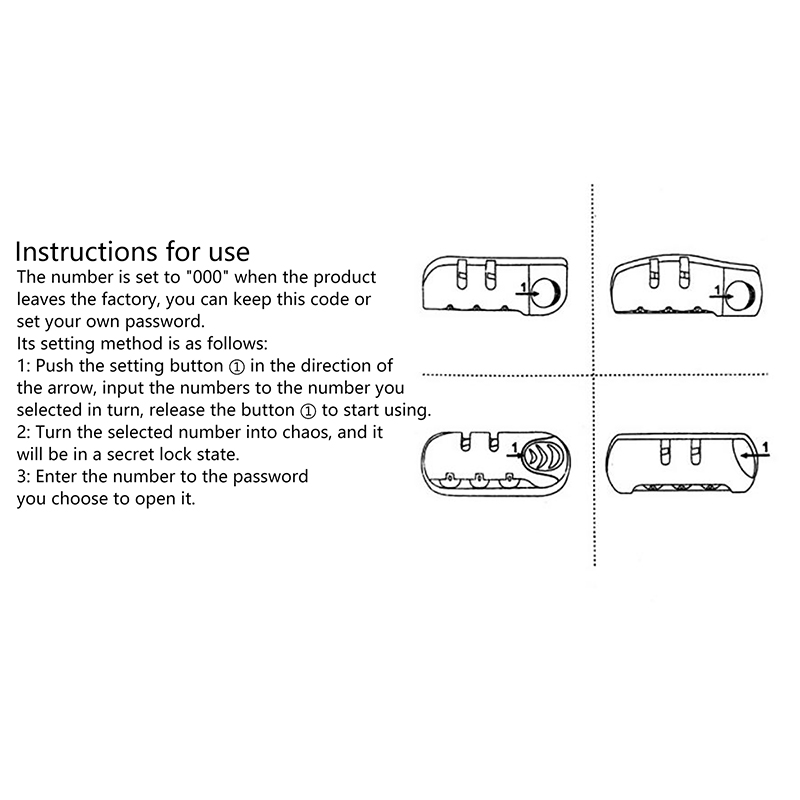 Instructions for use
The number is set to "000" when the product leaves the factory, you can keep this code or set your own password.
Its setting method is as follows:
1: Push the setting button ① in the direction of the arrow, input the numbers to the number you selected in turn, release the button ① to start using.
2: Turn the selected number into chaos, and it will be in a secret lock state.
3: Enter the number to the password you choose to open it.

1

1

1

1