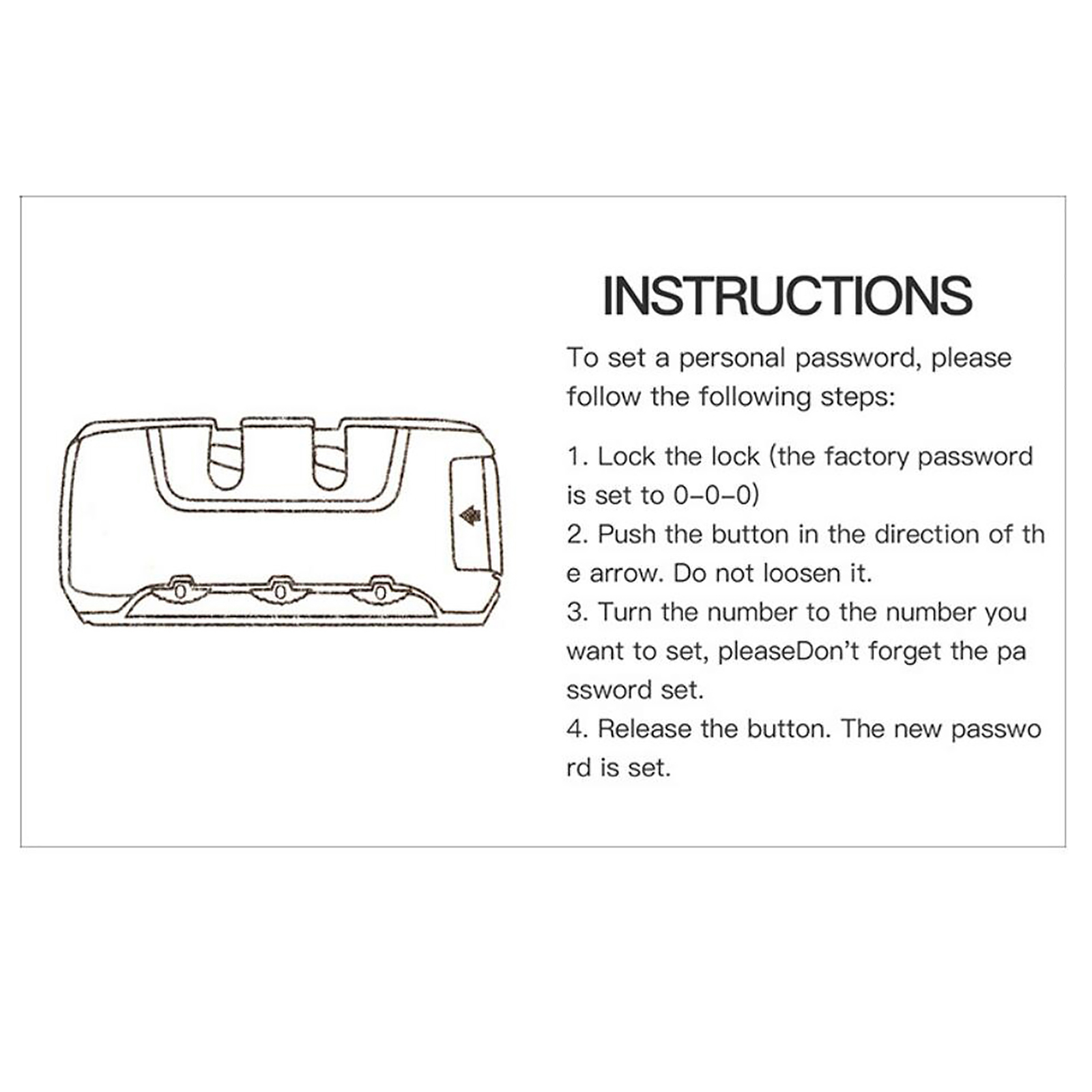 0 0 0

INSTRUCTIONS

To set a personal password, please follow the following steps:

1. Lock the lock (the factory password is set to 0-0-0)
2. Push the button in the direction of th e arrow. Do not loosen it.
3. Turn the number to the number you want to set, pleaseDon't forget the pa ssword set.
4. Release the button. The new passwo rd is set.