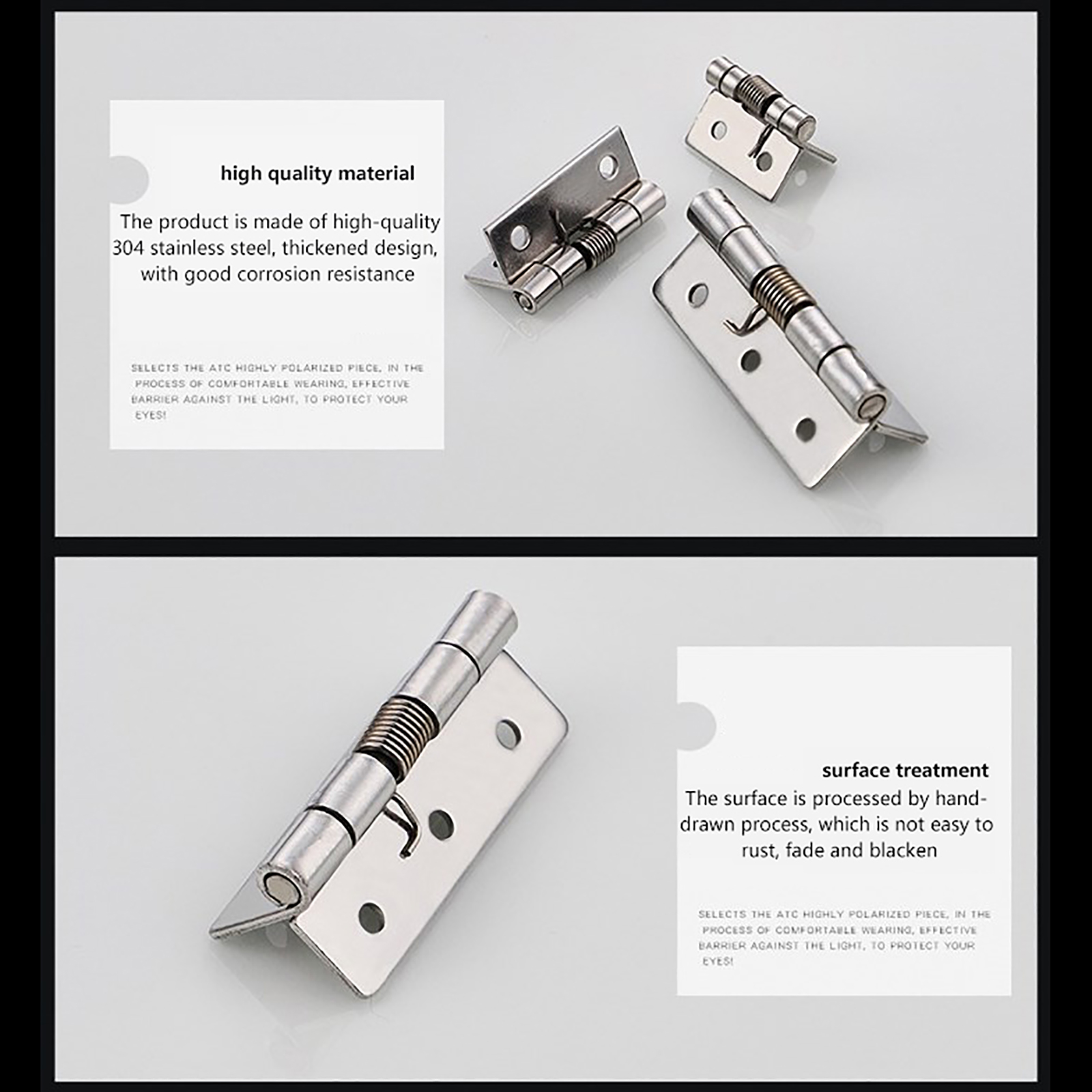 high quality material

The product is made of high-quality 304 stainless steel, thickened design, with good corrosion resistance

SELECTS THE ATC HIGHLY POLARIZED PIECE, IN THE PROCESS OF COMFORTABLE WEARING, EFFECTIVE BARRIER AGAINST THE LIGHT, TO PROTECT YOUR EYES!

surface treatment

The surface is processed by hand-drawn process, which is not easy to rust, fade and blacken

SELECTS THE ATC HIGHLY POLARIZED PIECE, IN THE PROCESS OF COMFORTABLE WEARING, EFFECTIVE BARRIER AGAINST THE LIGHT, TO PROTECT YOUR EYES!